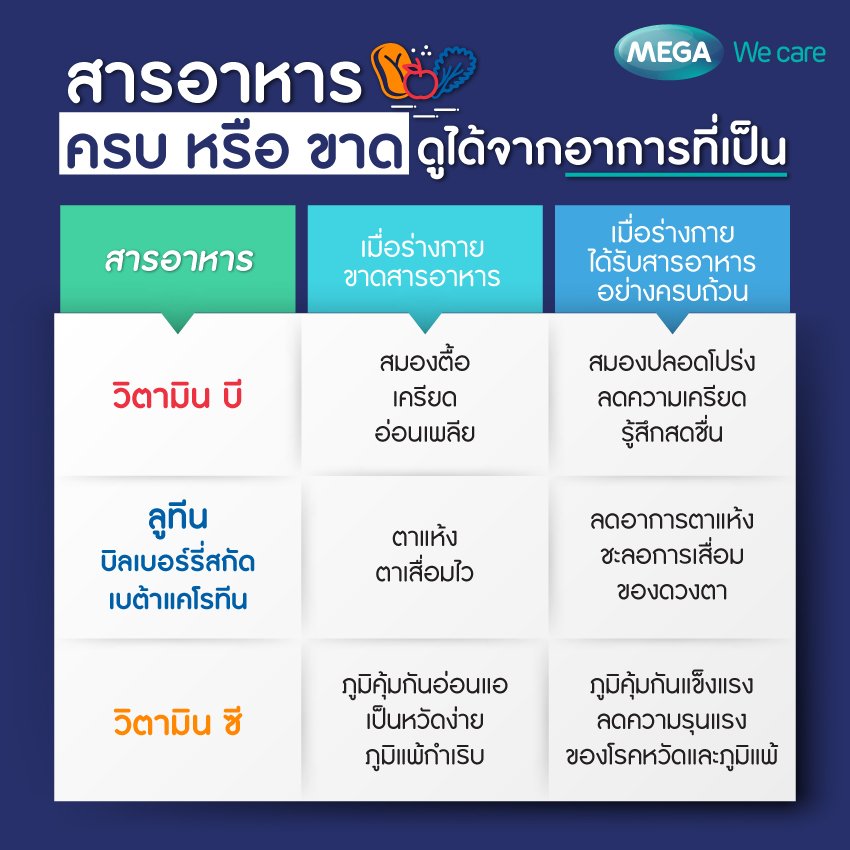 MEGA We care

สารอาหาร
ครบ หรือ ขาด ดูได้จากอาการที่เป็น

| สารอาหาร | เมื่อร่างกาย ขาดสารอาหาร | เมื่อร่างกาย ได้รับสารอาหาร อย่างครบถ้วน |
|---|---|---|
| วิตามิน บี | สมองตื้อ เครียด อ่อนเพลีย | สมองปลอดโปร่ง ลดความเครียด รู้สึกสดชื่น |
| ลูทีน บิลเบอร์รี่สกัด เบต้าแคโรทีน | ตาแห้ง ตาเสื่อมไว | ลดอาการตาแห้ง ชะลอการเสื่อม ของดวงตา |
| วิตามิน ซี | ภูมิคุ้มกันอ่อนแอ เป็นหวัดง่าย ภูมิแพ้กำเริบ | ภูมิคุ้มกันแข็งแรง ลดความรุนแรง ของโรคหวัดและภูมิแพ้ |