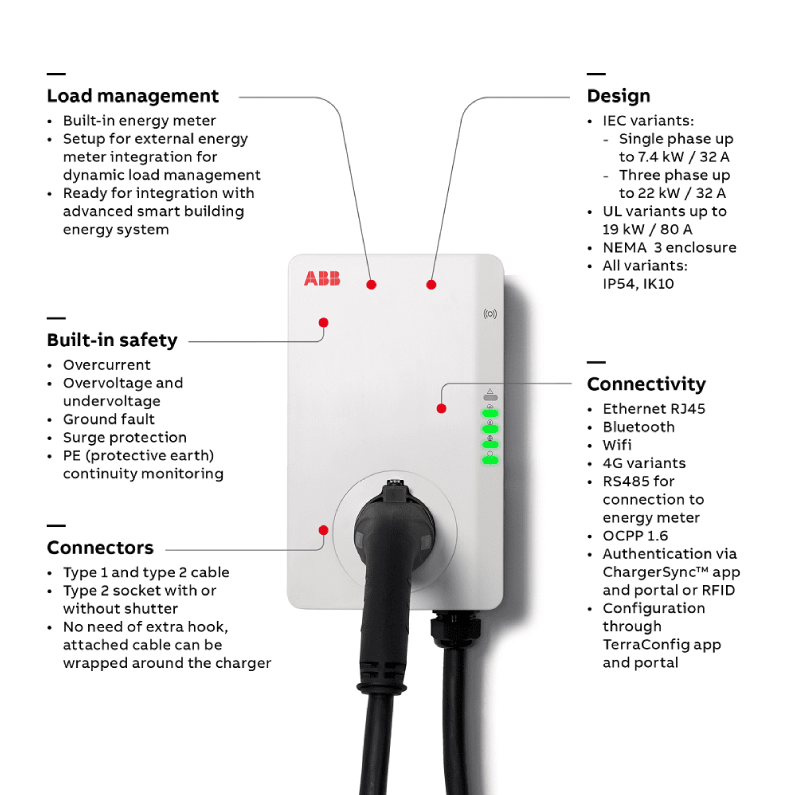 —
Load management
• Built-in energy meter
• Setup for external energy meter integration for dynamic load management
• Ready for integration with advanced smart building energy system

—
Built-in safety
• Overcurrent
• Overvoltage and undervoltage
• Ground fault
• Surge protection
• PE (protective earth) continuity monitoring

—
Connectors
• Type 1 and type 2 cable
• Type 2 socket with or without shutter
• No need of extra hook, attached cable can be wrapped around the charger

ABB

—
Design
• IEC variants:
- Single phase up to 7.4 kW / 32 A
- Three phase up to 22 kW / 32 A
• UL variants up to 19 kW / 80 A
• NEMA 3 enclosure
• All variants: IP54, IK10

—
Connectivity
• Ethernet RJ45
• Bluetooth
• Wifi
• 4G variants
• RS485 for connection to energy meter
• OCPP 1.6
• Authentication via ChargerSync™ app and portal or RFID
• Configuration through TerraConfig app and portal