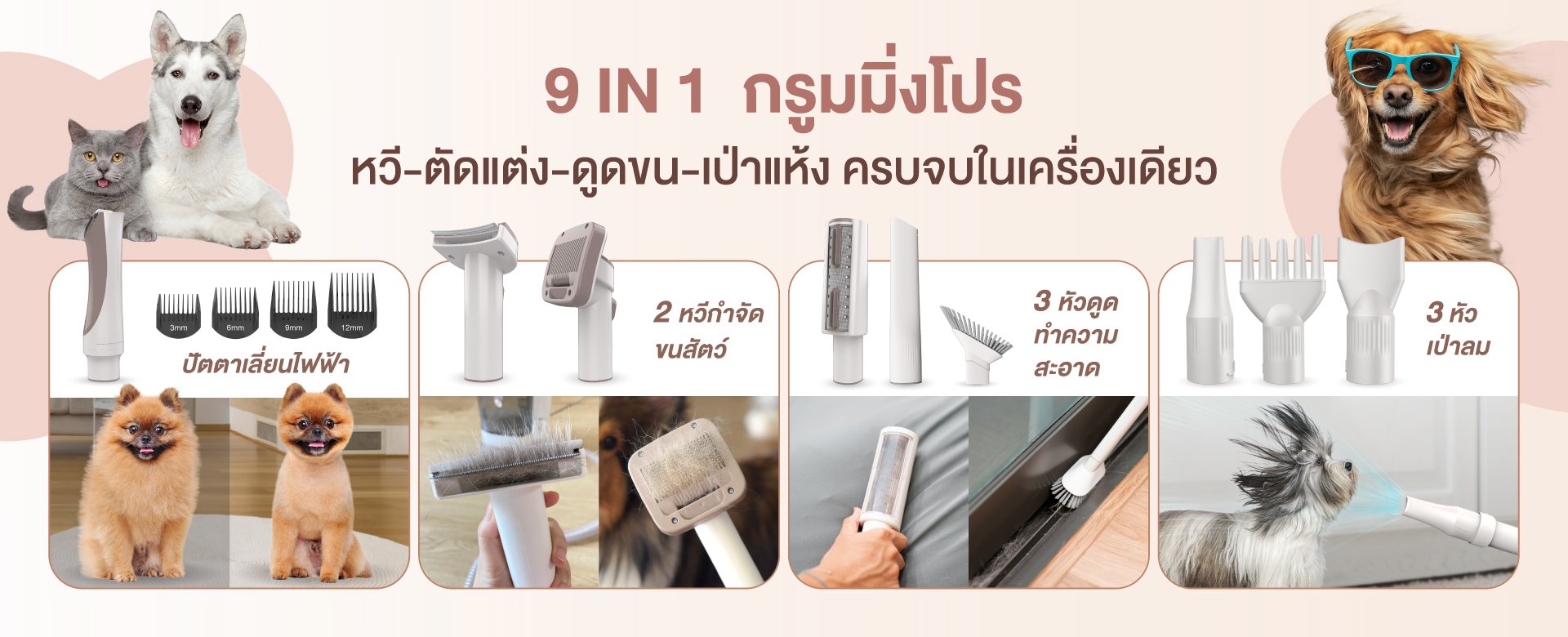 9 IN 1 กรูมมิ่งโปร

หวี-ตัดแต่ง-ดูดขน-เป่าแห้ง ครบจบในเครื่องเดียว

3mm 6mm 9mm 12mm

ปัตตาเลี่ยนไฟฟ้า

2 หวีกำจัดขนสัตว์

3 หัวดูดทำความสะอาด

3 หัวเป่าลม