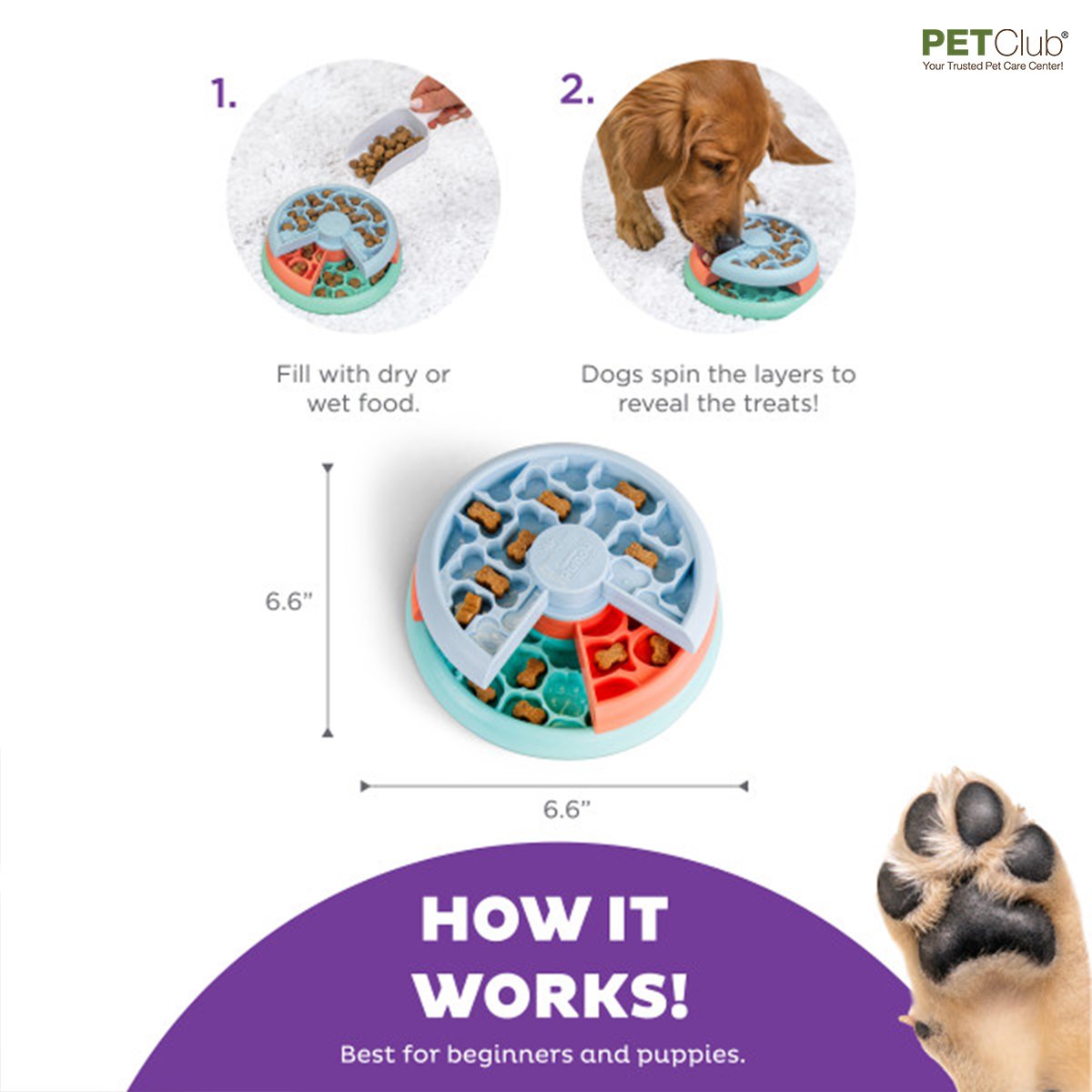 PETClub®
Your Trusted Pet Care Center!

1.

2.

Fill with dry or wet food.

Dogs spin the layers to reveal the treats!

6.6"

6.6"

HOW IT WORKS!

Best for beginners and puppies.