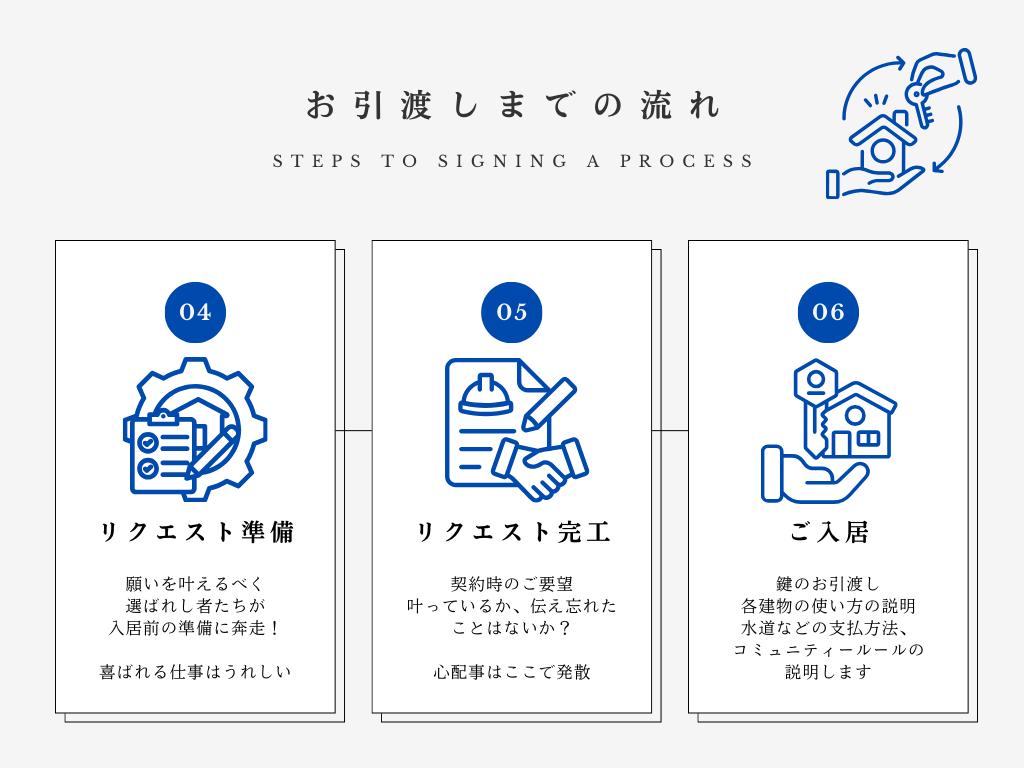 お引渡しまでの流れ

STEPS TO SIGNING A PROCESS

04

リクエスト準備

願いを叶えるべく
選ばれし者たちが
入居前の準備に奔走！

喜ばれる仕事はうれしい

05

リクエスト完工

契約時のご要望
叶っているか、伝え忘れた
ことはないか？

心配事はここで発散

06

ご入居

鍵のお引渡し
各建物の使い方の説明
水道などの支払方法、
コミュニティールールの
説明します