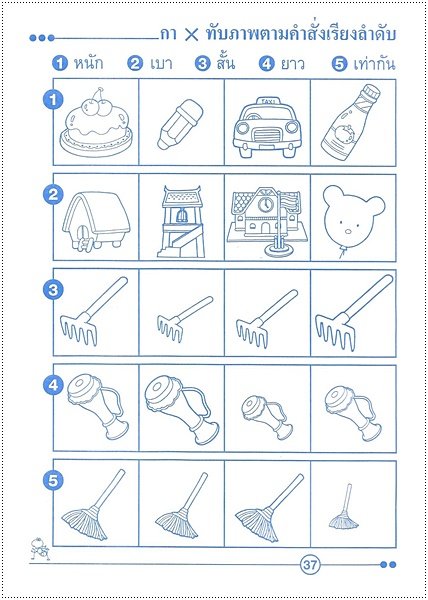 กา ✕ ทับภาพตามคำสั่งเรียงลำดับ

1 หนัก 2 เบา 3 สั้น 4 ยาว 5 เท่ากัน

1

TAXI

2

3

4

5

37