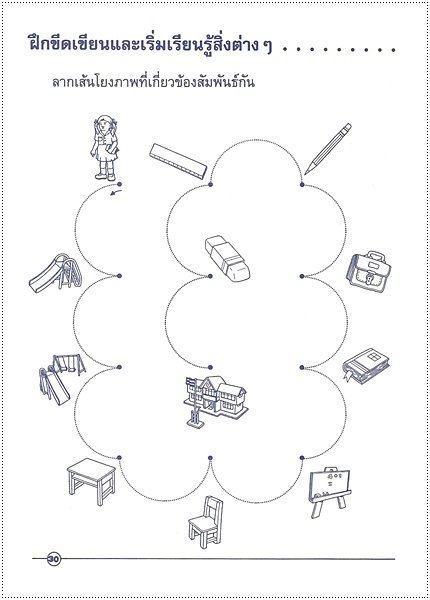 ฝึกขีดเขียนและเริ่มเรียนรู้สิ่งต่าง ๆ . . . . . . . . .

ลากเส้นโยงภาพที่เกี่ยวข้องสัมพันธ์กัน

30