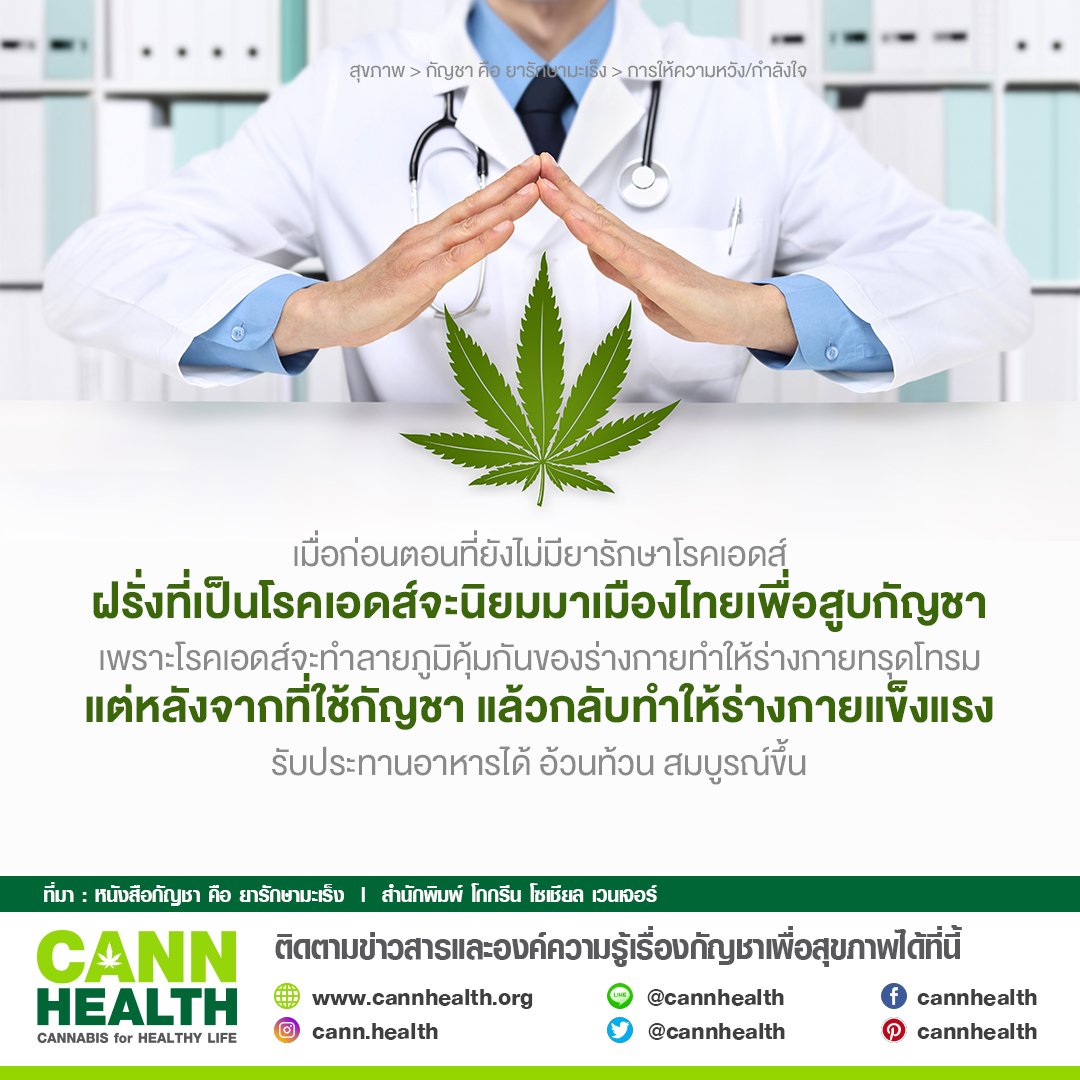 สุขภาพ > กัญชา คือ ยารักษามะเร็ง > การให้ความหวัง/กำลังใจ

เมื่อก่อนตอนที่ยังไม่มียารักษาโรคเอดส์
ฝรั่งที่เป็นโรคเอดส์จะนิยมมาเมืองไทยเพื่อสูบกัญชา
เพราะโรคเอดส์จะทำลายภูมิคุ้มกันของร่างกายทำให้ร่างกายทรุดโทรม
แต่หลังจากที่ใช้กัญชา แล้วกลับทำให้ร่างกายแข็งแรง
รับประทานอาหารได้ อ้วนท้วน สมบูรณ์ขึ้น

ที่มา : หนังสือกัญชา คือ ยารักษามะเร็ง | สำนักพิมพ์ โกกรีน โซเชียล เวนเจอร์

CANN HEALTH
CANNABIS for HEALTHY LIFE

ติดตามข่าวสารและองค์ความรู้เรื่องกัญชาเพื่อสุขภาพได้ที่นี้

www.cannhealth.org
cann.health
LINE @cannhealth
@cannhealth
cannhealth
cannhealth