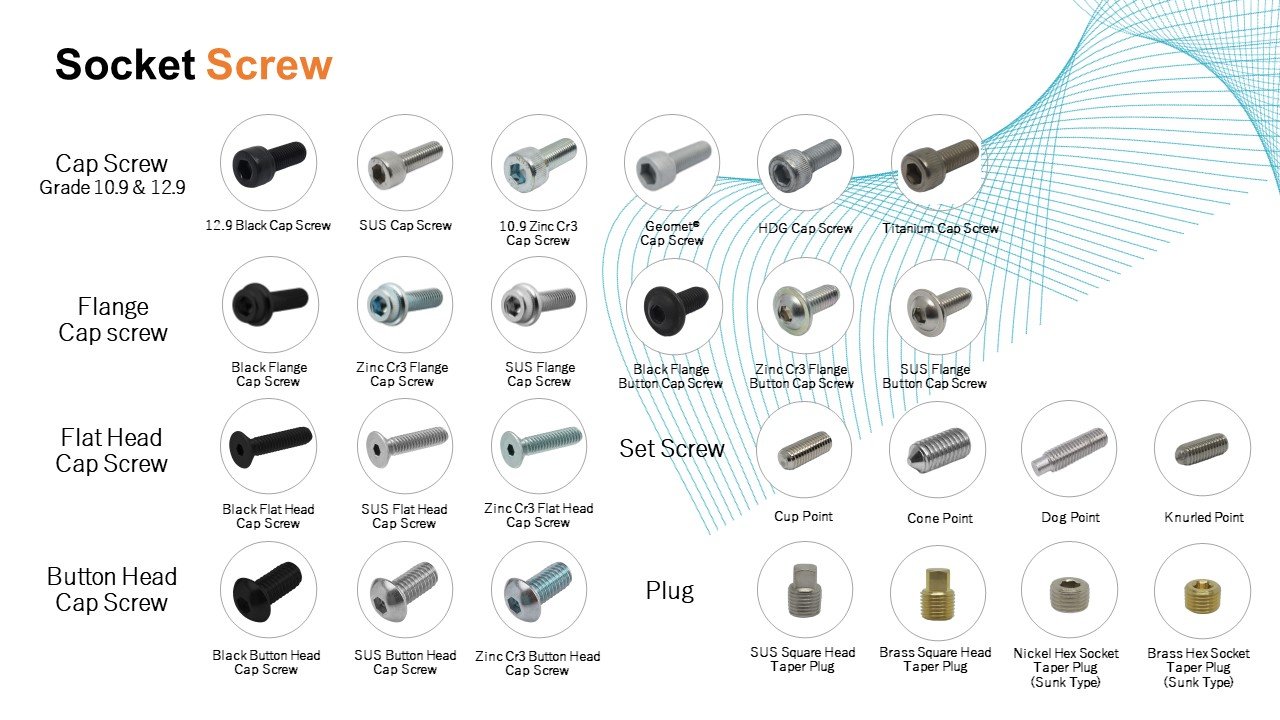 Socket Screw

Cap Screw
Grade 10.9 & 12.9

12.9 Black Cap Screw

SUS Cap Screw

10.9 Zinc Cr3 Cap Screw

Geomet® Cap Screw

HDG Cap Screw

Titanium Cap Screw

Flange Cap screw

Black Flange Cap Screw

Zinc Cr3 Flange Cap Screw

SUS Flange Cap Screw

Black Flange Button Cap Screw

Zinc Cr3 Flange Button Cap Screw

SUS Flange Button Cap Screw

Flat Head Cap Screw

Black Flat Head Cap Screw

SUS Flat Head Cap Screw

Zinc Cr3 Flat Head Cap Screw

Set Screw

Cup Point

Cone Point

Dog Point

Knurled Point

Button Head Cap Screw

Black Button Head Cap Screw

SUS Button Head Cap Screw

Zinc Cr3 Button Head Cap Screw

Plug

SUS Square Head Taper Plug

Brass Square Head Taper Plug

Nickel Hex Socket Taper Plug (Sunk Type)

Brass Hex Socket Taper Plug (Sunk Type)