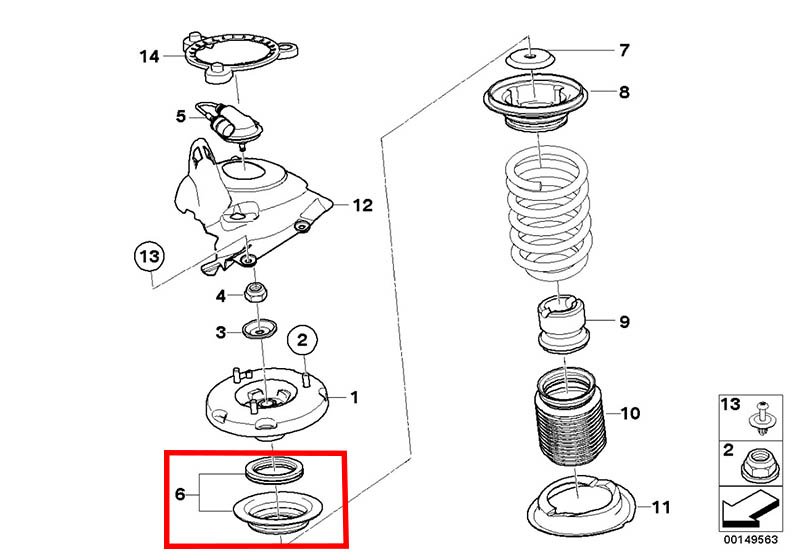 14
5
12
13
4
3
2
1
6
7
8
9
10
11
13
2
00149563