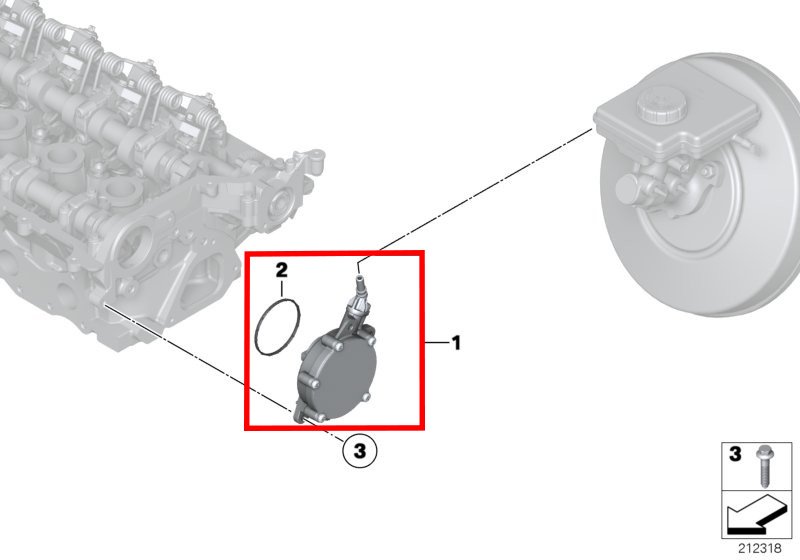 2
1
3
3
212318