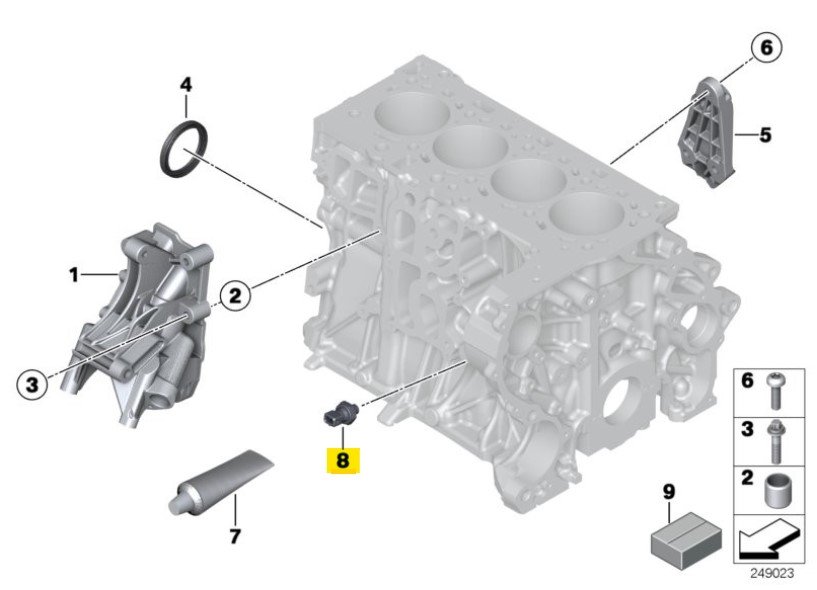 4

6

5

1

2

3

8

7

9

6

3

2

249023