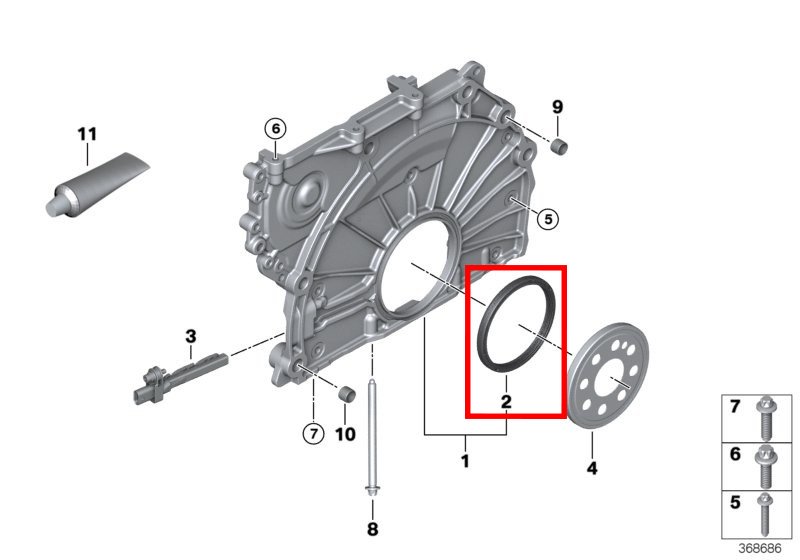 11
6
9
5
3
2
7
10
1
4
8
7
6
5
368686