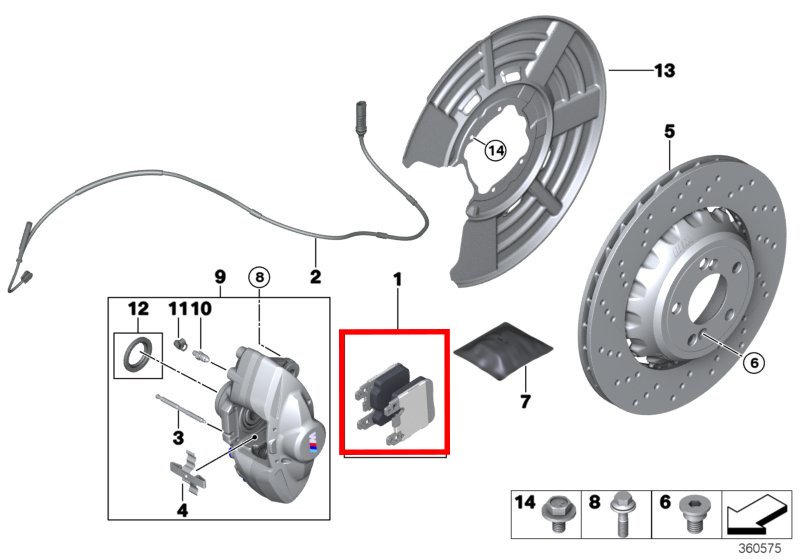 13
14
5
2
9
8
1
12
11
10
6
7
3
4
14
8
6
360575