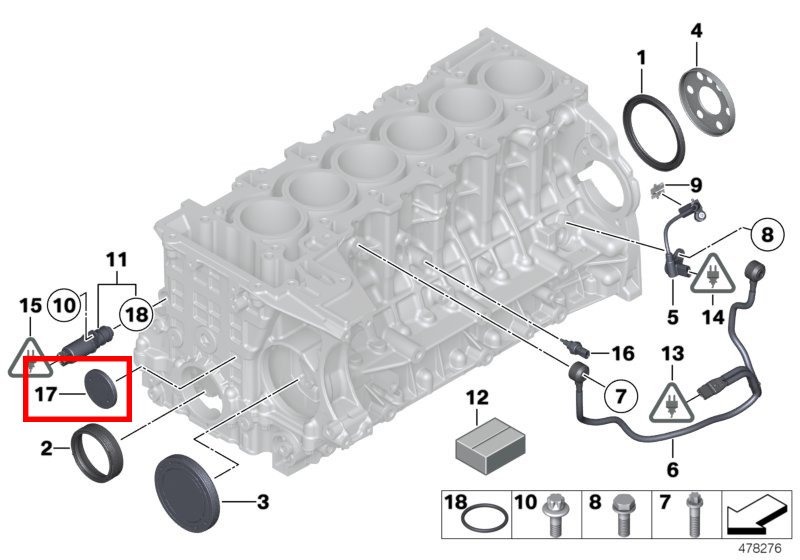 1
4
9
8
11
15
10
18
5
14
16
13
17
7
12
2
6
3
18 10 8 7
478276