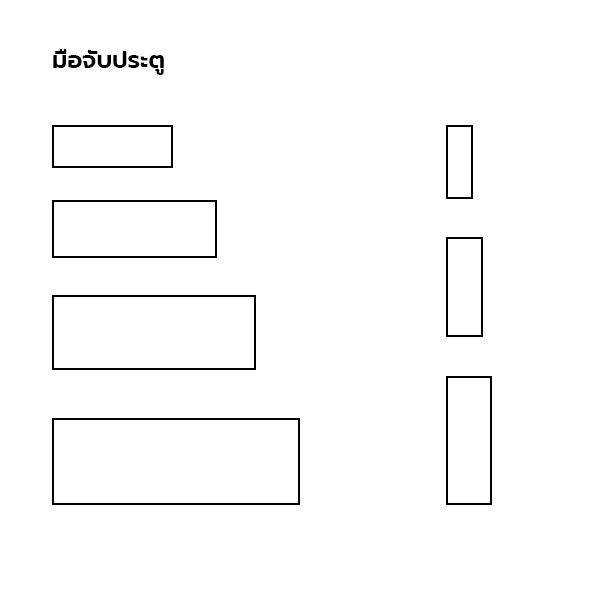 มือจับประตู