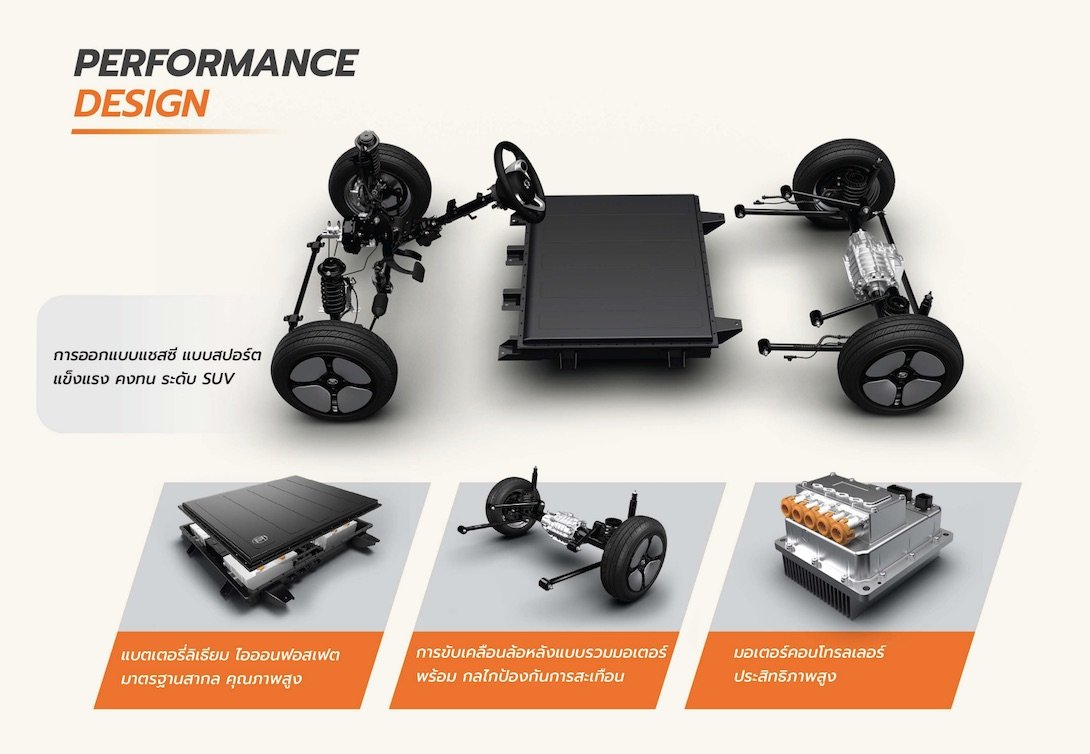 PERFORMANCE
DESIGN

การออกแบบแชสซี แบบสปอร์ต แข็งแรง คงทน ระดับ SUV

แบตเตอรี่ลิเธียม ไอออนฟอสเฟต มาตรฐานสากล คุณภาพสูง

การขับเคลื่อนล้อหลังแบบรวมมอเตอร์ พร้อม กลไกป้องกันการสะเทือน

มอเตอร์คอนโทรลเลอร์ ประสิทธิภาพสูง