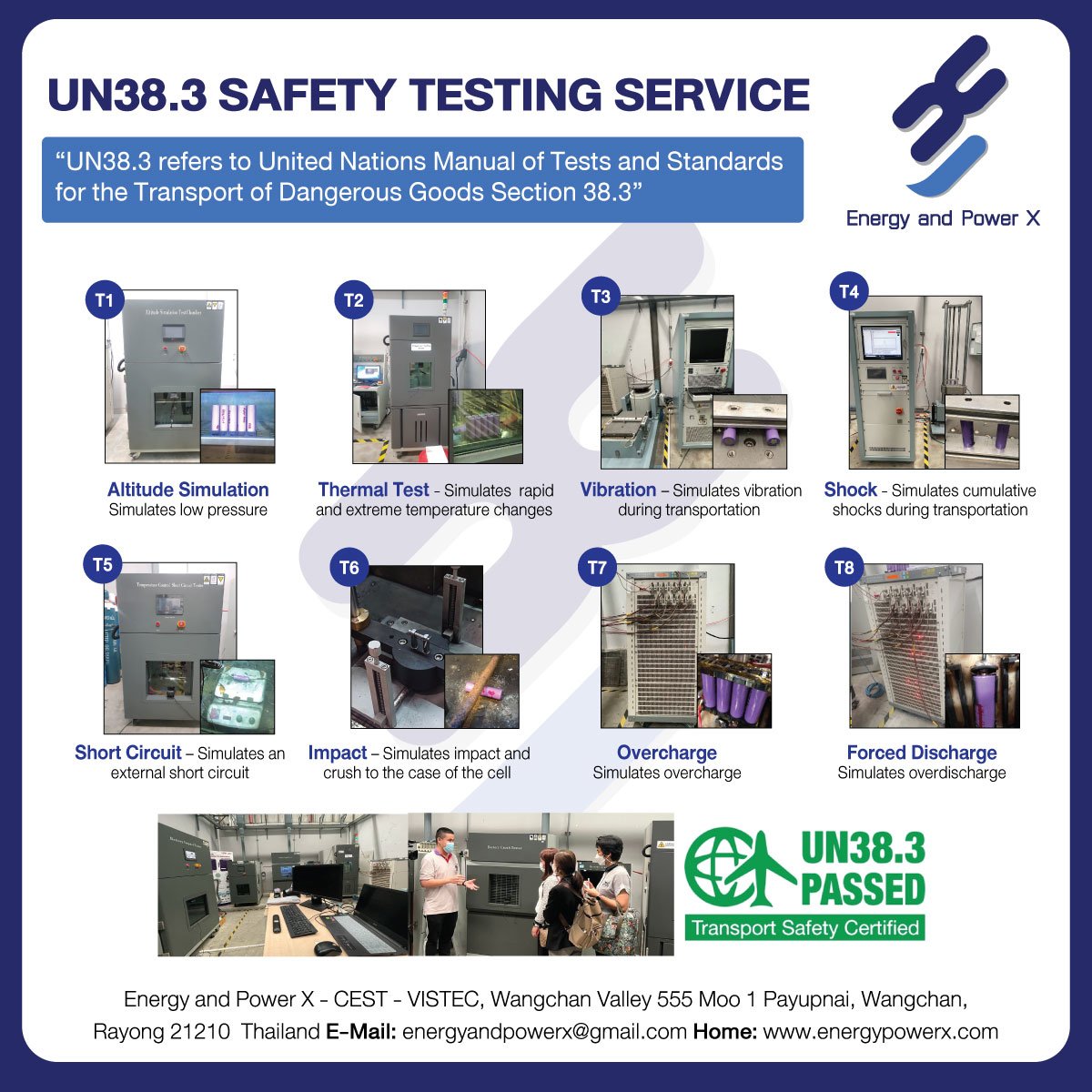 UN38.3 SAFETY TESTING SERVICE

"UN38.3 refers to United Nations Manual of Tests and Standards for the Transport of Dangerous Goods Section 38.3"

Energy and Power X

T1
Altitude Simulation Test Chamber
Altitude Simulation
Simulates low pressure

T2
Thermal Test - Simulates rapid and extreme temperature changes

T3
Vibration – Simulates vibration during transportation

T4
Shock - Simulates cumulative shocks during transportation

T5
Temperature Control Short Circuit Tester
Short Circuit – Simulates an external short circuit

T6
Impact – Simulates impact and crush to the case of the cell

T7
Overcharge
Simulates overcharge

T8
Forced Discharge
Simulates overdischarge

UN38.3 PASSED
Transport Safety Certified

Energy and Power X - CEST - VISTEC, Wangchan Valley 555 Moo 1 Payupnai, Wangchan, Rayong 21210 Thailand E-Mail: energyandpowerx@gmail.com Home: www.energypowerx.com