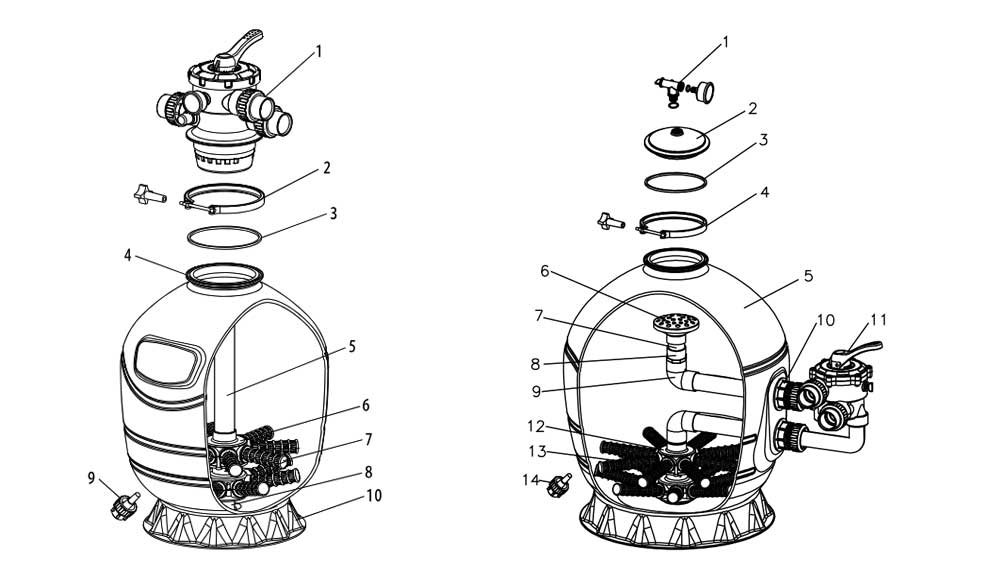 1
2
3
4
5
6
7
8
9
10

1
2
3
4
5
6
7
8
9
10
11
12
13
14