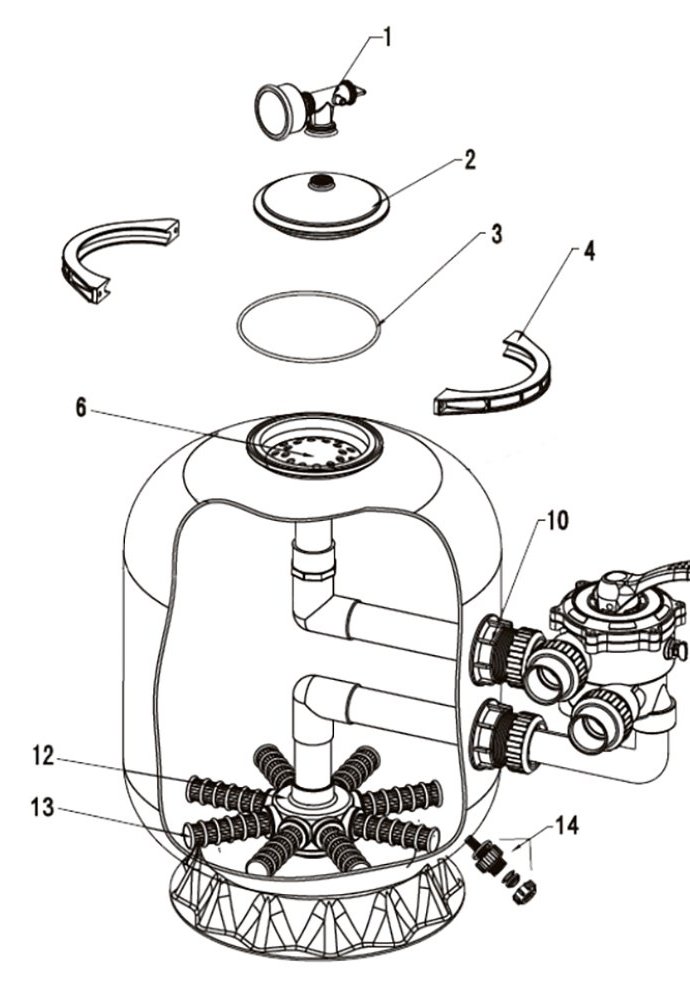 1
2
3
4
6
10
12
13
14