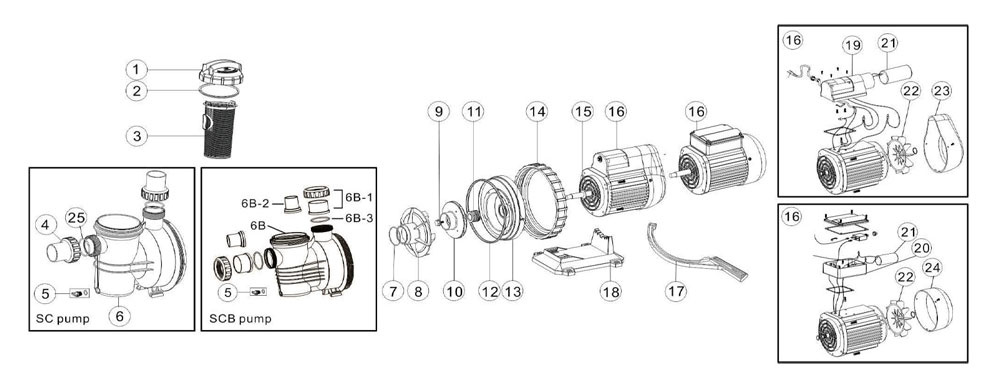 1
2
3
4
25
5
6
SC pump
6B-2
6B-1
6B-3
6B
5
SCB pump
9
11
14
15
16
16
7
8
10
12
13
18
17
16
19
21
22
23
16
21
20
22
24