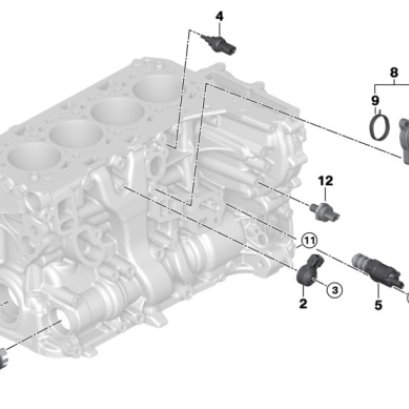 4
8
9
12
11
3
2
5