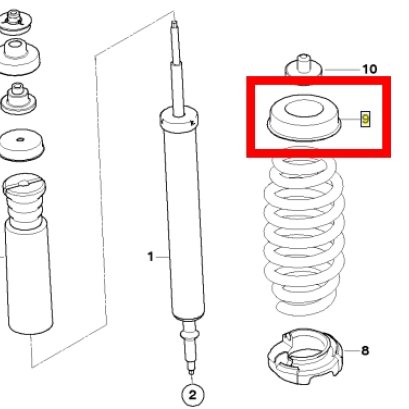 10
9
1
8
2