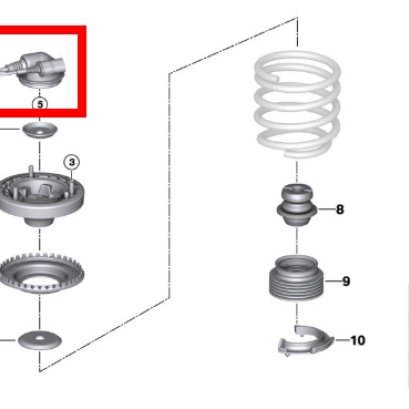 5
3
8
9
10