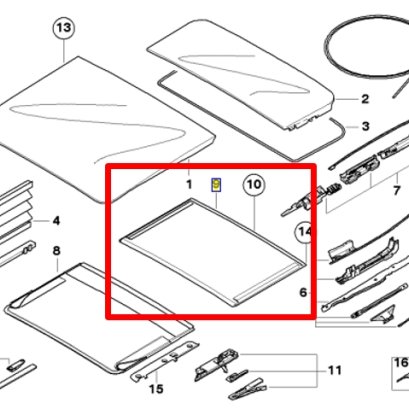 13
2
3
1
9
10
7
4
14
8
6
11
15
16