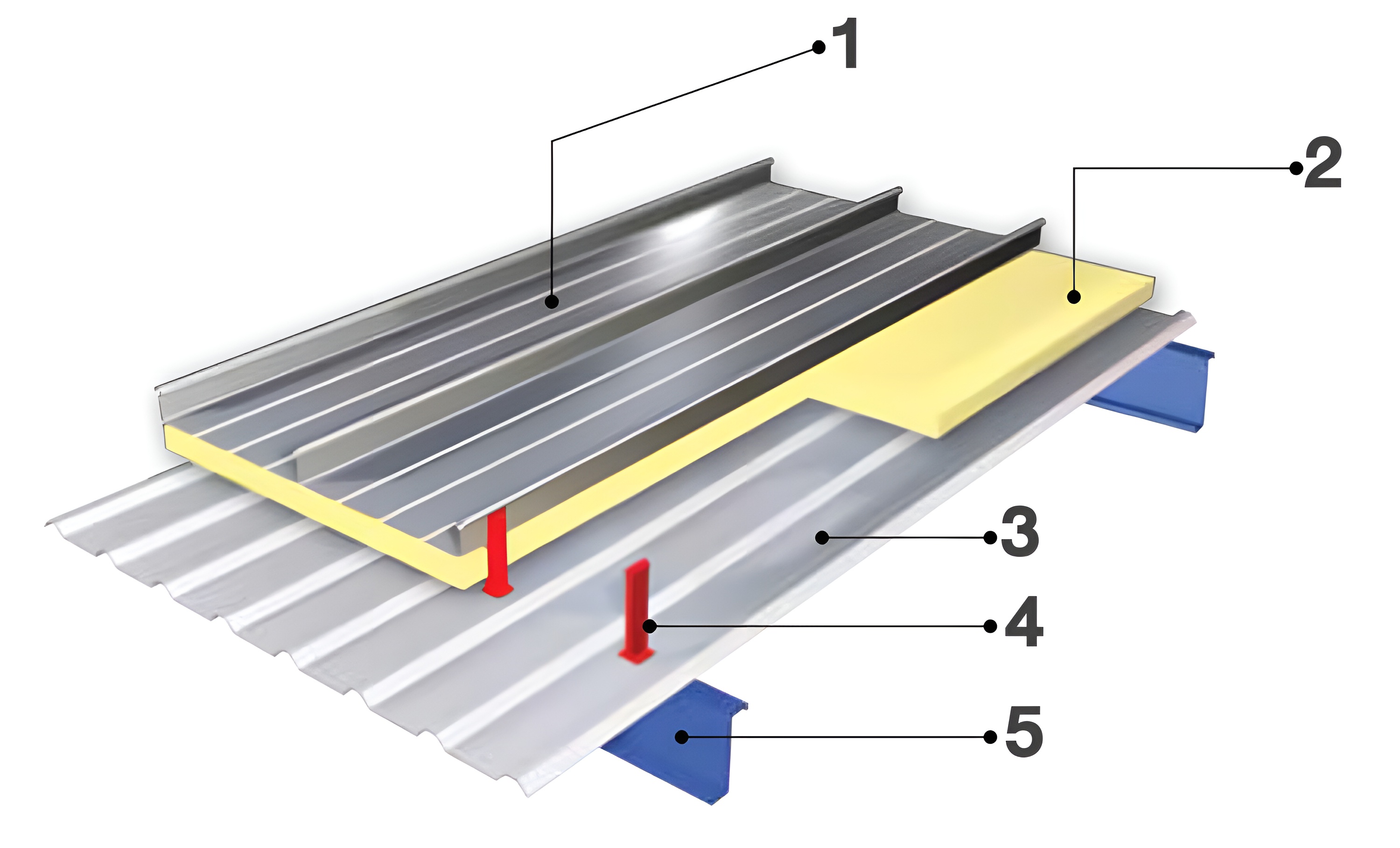 1
2
3
4
5