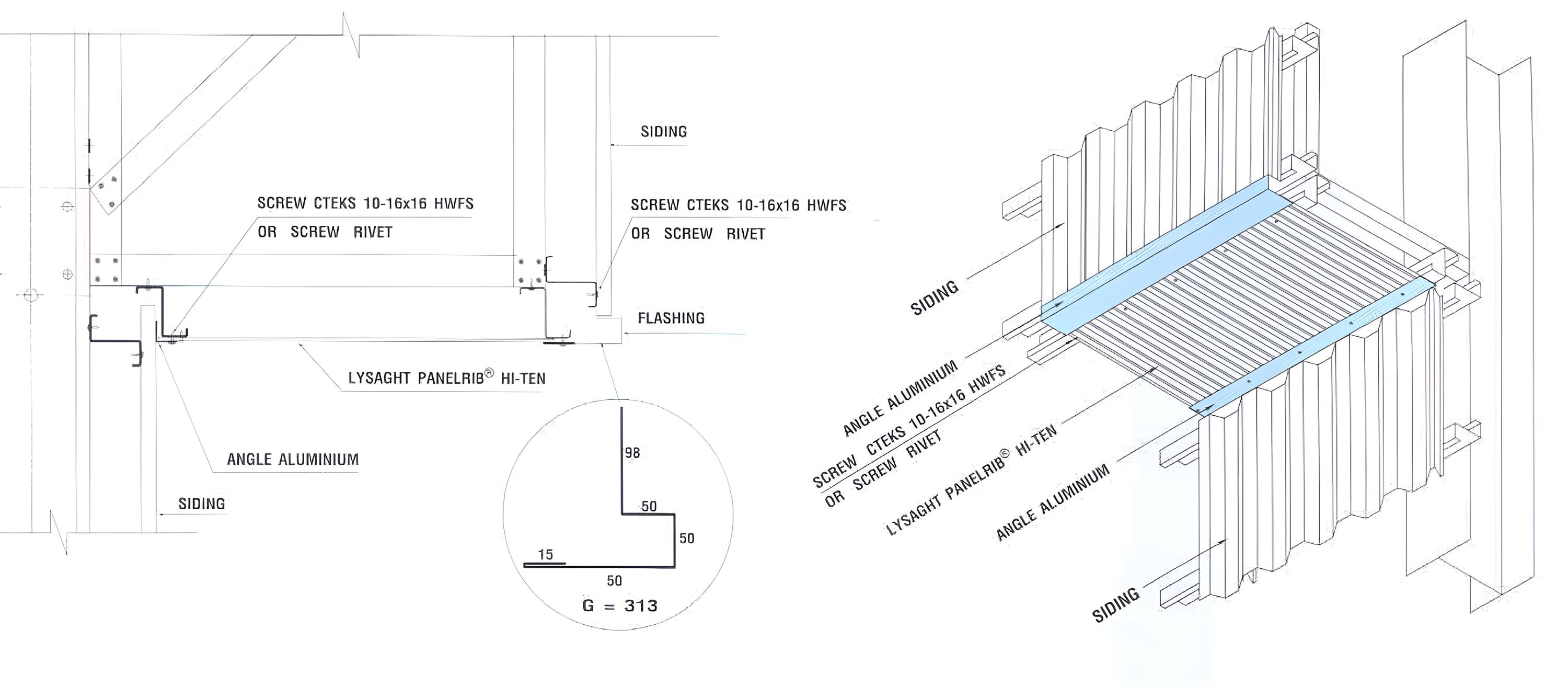 SIDING

SCREW CTEKS 10-16x16 HWFS
OR SCREW RIVET

SCREW CTEKS 10-16x16 HWFS
OR SCREW RIVET

FLASHING

LYSAGHT PANELRIB® HI-TEN

ANGLE ALUMINIUM

SIDING

98
50
50
15
50
G = 313

SIDING

ANGLE ALUMINIUM

SCREW CTEKS 10-16x16 HWFS
OR SCREW RIVET

LYSAGHT PANELRIB® HI-TEN

ANGLE ALUMINIUM

SIDING