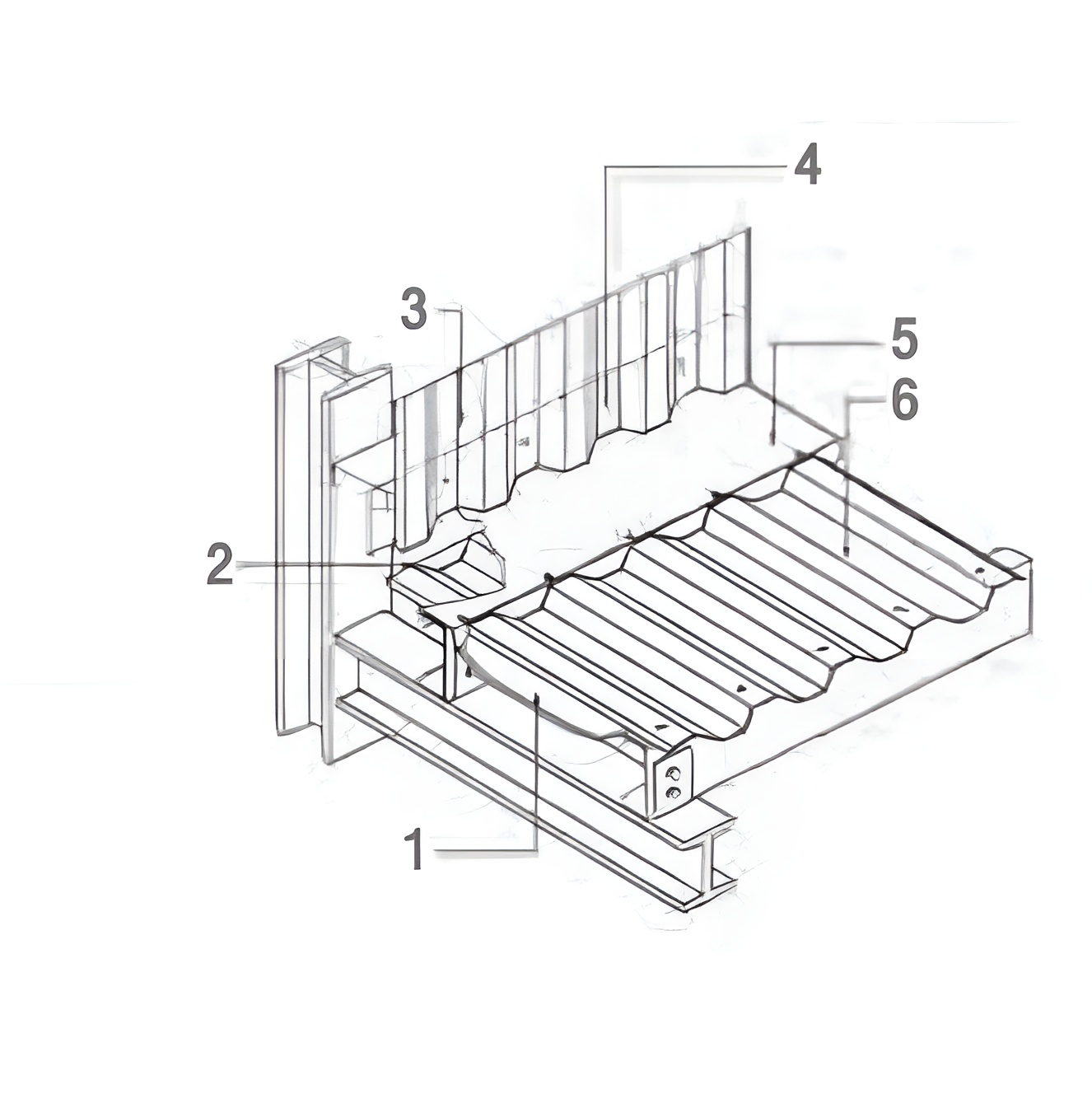 4
3
5
6
2
1