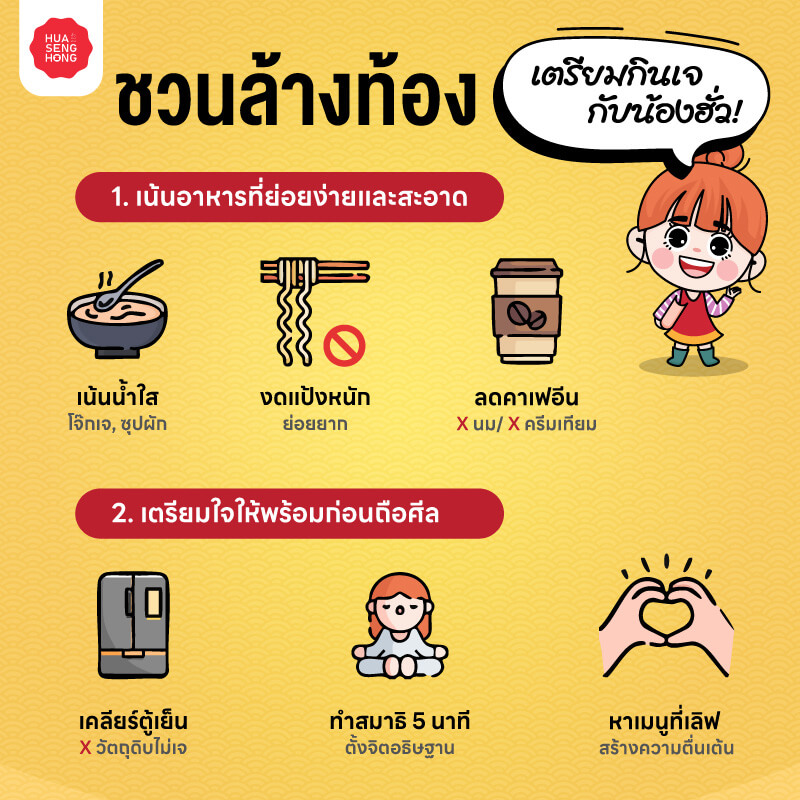 HUA SENG HONG

ชวนล้างท้อง

เตรียมกินเจ กับน้องฮั่ว!

1. เน้นอาหารที่ย่อยง่ายและสะอาด

เน้นน้ำใส
โจ๊กเจ, ซุปผัก

งดแป้งหนัก
ย่อยยาก

ลดคาเฟอีน
X นม/ X ครีมเทียม

2. เตรียมใจให้พร้อมก่อนถือศีล

เคลียร์ตู้เย็น
X วัตถุดิบไม่เจ

ทำสมาธิ 5 นาที
ตั้งจิตอธิษฐาน

หาเมนูที่เลิฟ
สร้างความตื่นเต้น