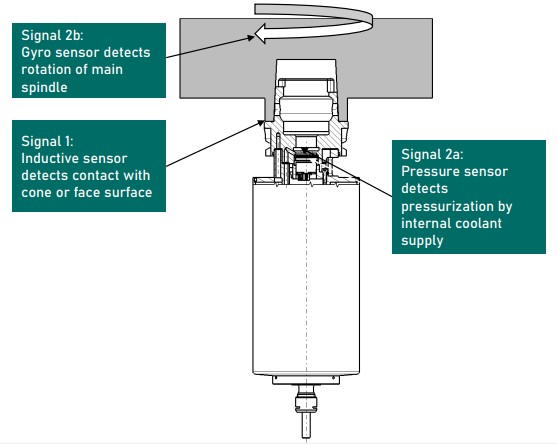 Signal 2b:
Gyro sensor detects rotation of main spindle

Signal 1:
Inductive sensor detects contact with cone or face surface

Signal 2a:
Pressure sensor detects pressurization by internal coolant supply