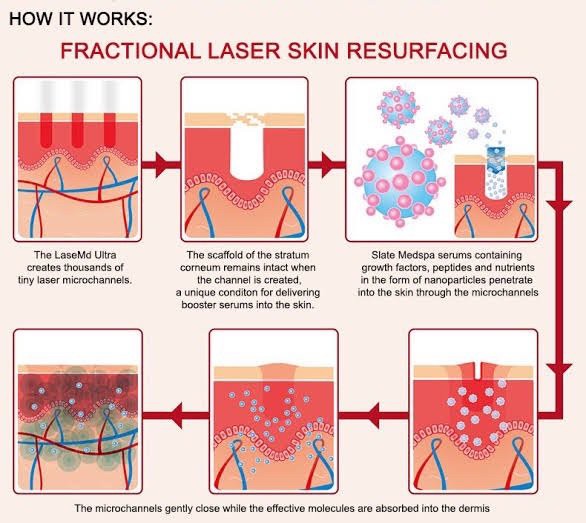 HOW IT WORKS:

FRACTIONAL LASER SKIN RESURFACING

The LaseMd Ultra creates thousands of tiny laser microchannels.

The scaffold of the stratum corneum remains intact when the channel is created, a unique conditon for delivering booster serums into the skin.

Slate Medspa serums containing growth factors, peptides and nutrients in the form of nanoparticles penetrate into the skin through the microchannels

The microchannels gently close while the effective molecules are absorbed into the dermis