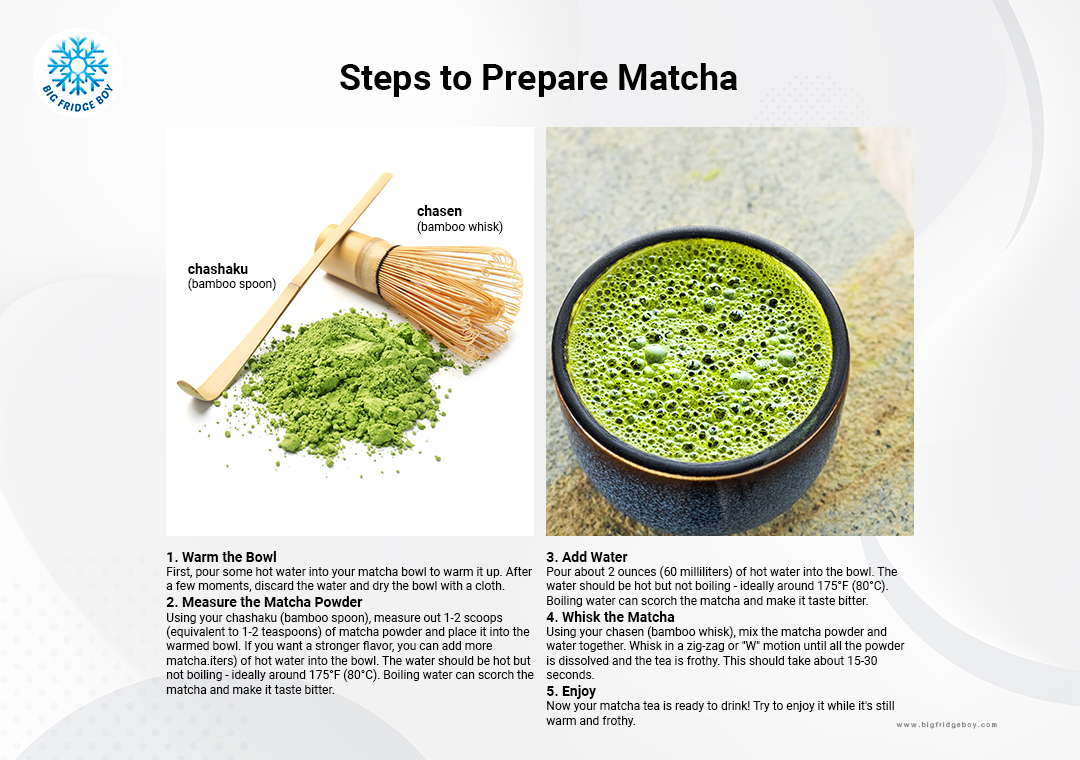 BIG FRIDGE BOY

Steps to Prepare Matcha

chasen
(bamboo whisk)

chashaku
(bamboo spoon)

1. Warm the Bowl
First, pour some hot water into your matcha bowl to warm it up. After a few moments, discard the water and dry the bowl with a cloth.

2. Measure the Matcha Powder
Using your chashaku (bamboo spoon), measure out 1-2 scoops (equivalent to 1-2 teaspoons) of matcha powder and place it into the warmed bowl. If you want a stronger flavor, you can add more matcha.iters) of hot water into the bowl. The water should be hot but not boiling - ideally around 175°F (80°C). Boiling water can scorch the matcha and make it taste bitter.

3. Add Water
Pour about 2 ounces (60 milliliters) of hot water into the bowl. The water should be hot but not boiling - ideally around 175°F (80°C). Boiling water can scorch the matcha and make it taste bitter.

4. Whisk the Matcha
Using your chasen (bamboo whisk), mix the matcha powder and water together. Whisk in a zig-zag or "W" motion until all the powder is dissolved and the tea is frothy. This should take about 15-30 seconds.

5. Enjoy
Now your matcha tea is ready to drink! Try to enjoy it while it's still warm and frothy.

www.bigfridgeboy.com