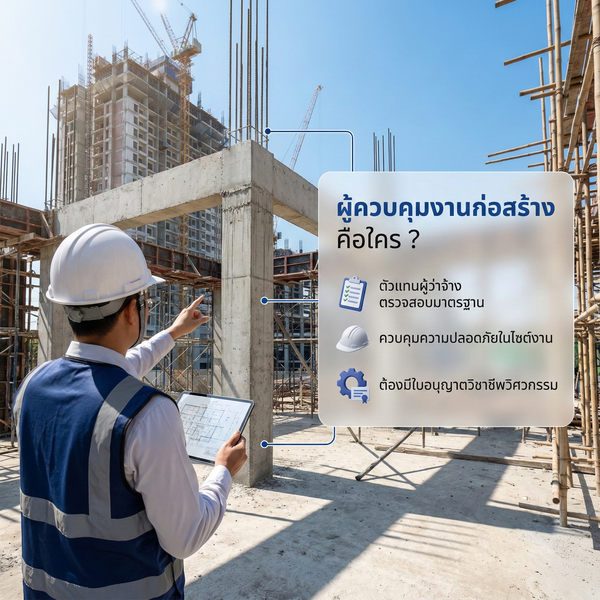 ผู้ควบคุมงานก่อสร้าง คือใคร ?

ตัวแทนผู้ว่าจ้าง ตรวจสอบมาตรฐาน

ควบคุมความปลอดภัยในไซต์งาน

ต้องมีใบอนุญาตวิชาชีพวิศวกรรม