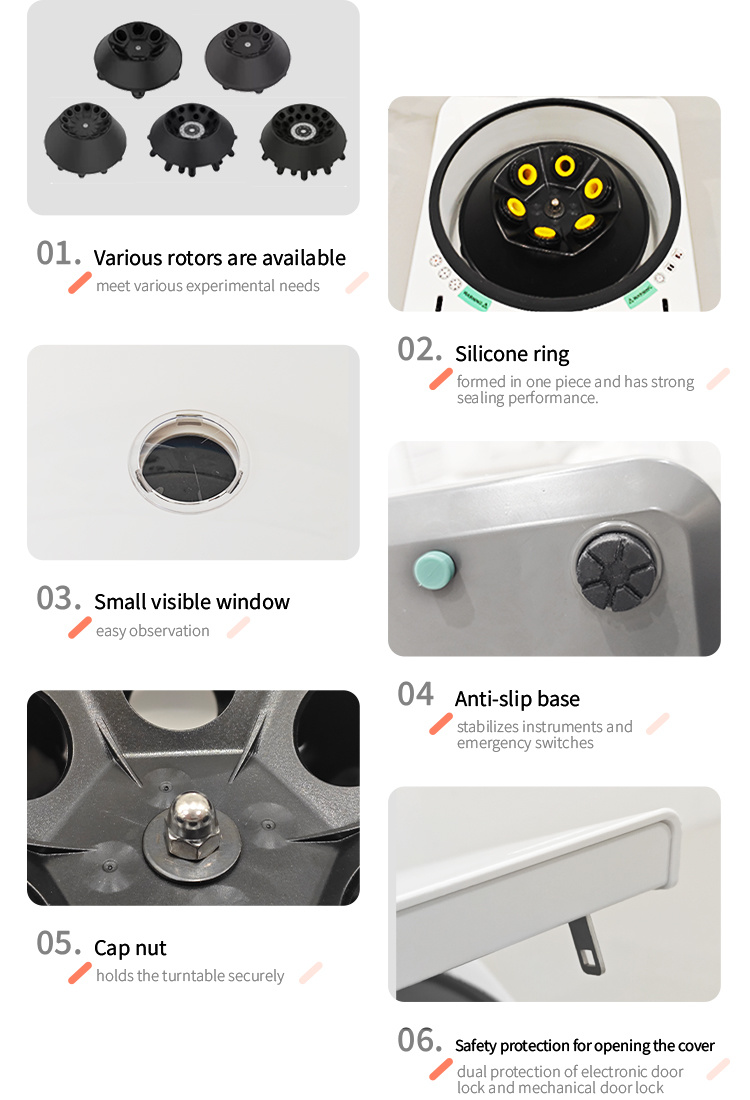 01. Various rotors are available
meet various experimental needs

02. Silicone ring
formed in one piece and has strong sealing performance.

03. Small visible window
easy observation

04 Anti-slip base
stabilizes instruments and emergency switches

05. Cap nut
holds the turntable securely

06. Safety protection for opening the cover
dual protection of electronic door lock and mechanical door lock