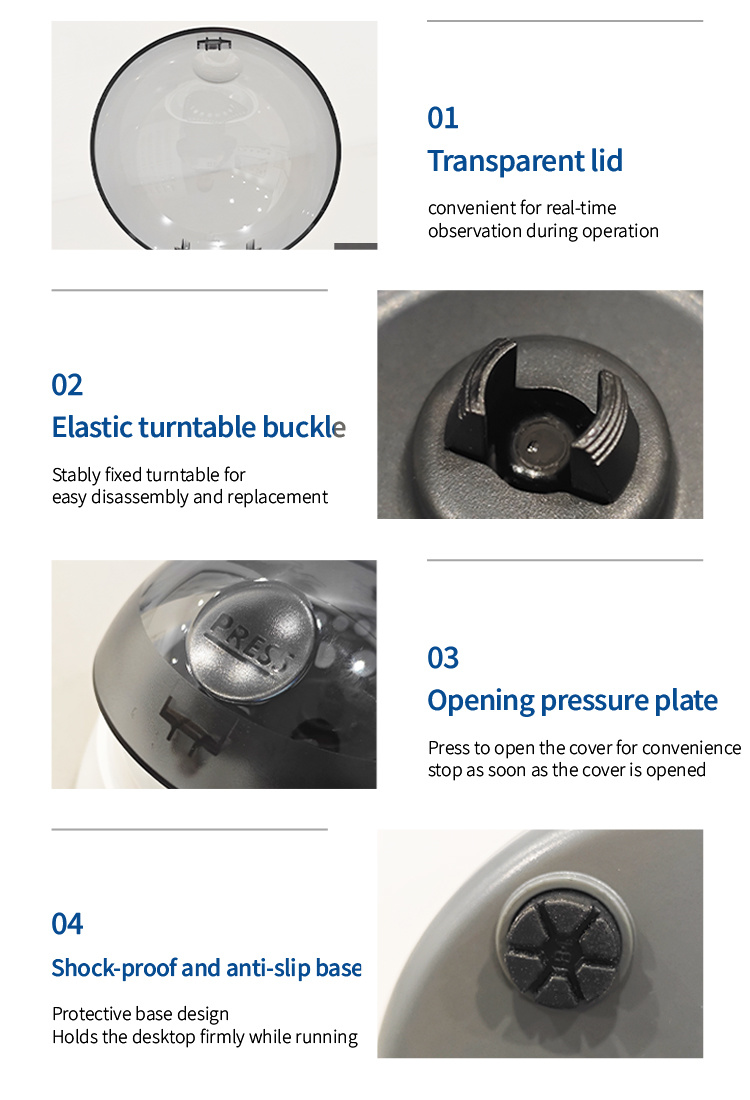 01
Transparent lid

convenient for real-time observation during operation

02
Elastic turntable buckle

Stably fixed turntable for easy disassembly and replacement

PRESS

03
Opening pressure plate

Press to open the cover for convenience stop as soon as the cover is opened

04
Shock-proof and anti-slip base

Protective base design
Holds the desktop firmly while running