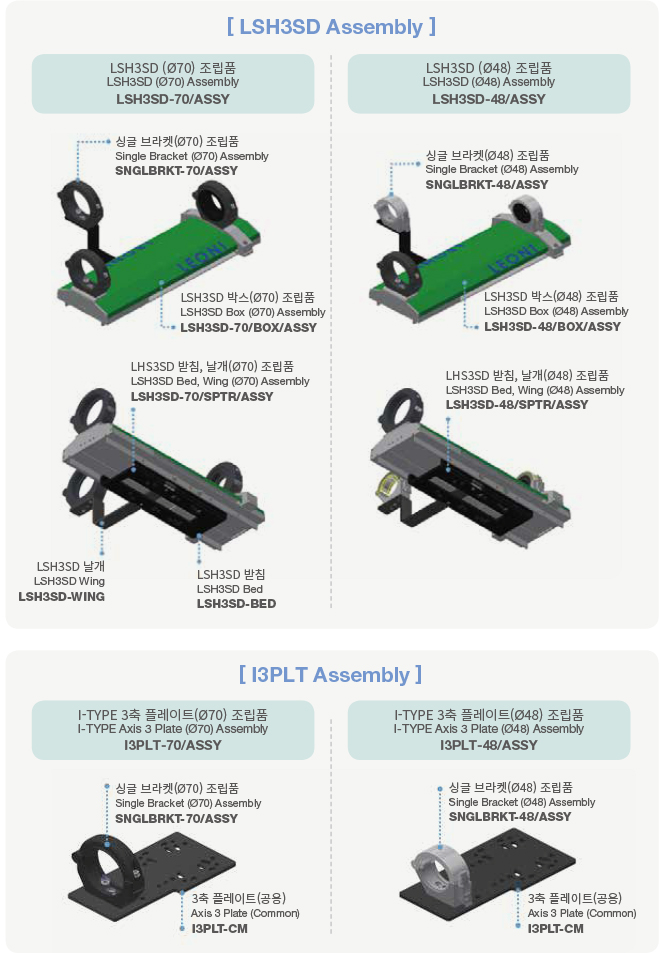 [ LSH3SD Assembly ]

LSH3SD (Ø70) 조립품
LSH3SD (Ø70) Assembly
LSH3SD-70/ASSY

싱글 브라켓(Ø70) 조립품
Single Bracket (Ø70) Assembly
SNGLBRKT-70/ASSY

LEONI

LSH3SD 박스(Ø70) 조립품
LSH3SD Box (Ø70) Assembly
LSH3SD-70/BOX/ASSY

LHS3SD 받침, 날개(Ø70) 조립품
LSH3SD Bed, Wing (Ø70) Assembly
LSH3SD-70/SPTR/ASSY

LSH3SD 날개
LSH3SD Wing
LSH3SD-WING

LSH3SD 받침
LSH3SD Bed
LSH3SD-BED

LSH3SD (Ø48) 조립품
LSH3SD (Ø48) Assembly
LSH3SD-48/ASSY

싱글 브라켓(Ø48) 조립품
Single Bracket (Ø48) Assembly
SNGLBRKT-48/ASSY

LEONI

LSH3SD 박스(Ø48) 조립품
LSH3SD Box (Ø48) Assembly
LSH3SD-48/BOX/ASSY

LHS3SD 받침, 날개(Ø48) 조립품
LSH3SD Bed, Wing (Ø48) Assembly
LSH3SD-48/SPTR/ASSY

[ I3PLT Assembly ]

I-TYPE 3축 플레이트(Ø70) 조립품
I-TYPE Axis 3 Plate (Ø70) Assembly
I3PLT-70/ASSY

싱글 브라켓(Ø70) 조립품
Single Bracket (Ø70) Assembly
SNGLBRKT-70/ASSY

3축 플레이트(공용)
Axis 3 Plate (Common)
I3PLT-CM

I-TYPE 3축 플레이트(Ø48) 조립품
I-TYPE Axis 3 Plate (Ø48) Assembly
I3PLT-48/ASSY

싱글 브라켓(Ø48) 조립품
Single Bracket (Ø48) Assembly
SNGLBRKT-48/ASSY

3축 플레이트(공용)
Axis 3 Plate (Common)
I3PLT-CM