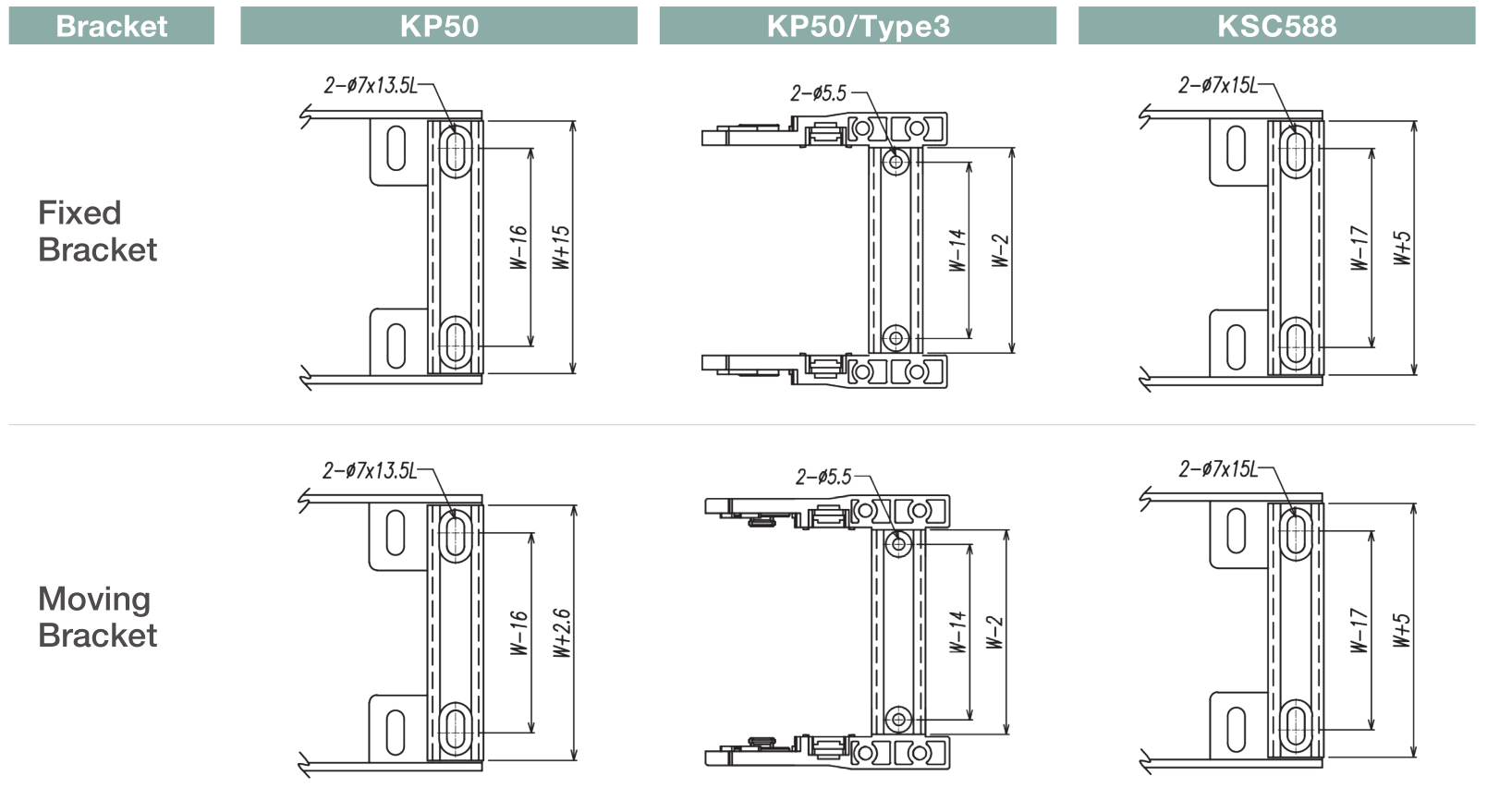 | Bracket | KP50 | KP50/Type3 | KSC588 |
|---|---|---|---|
| Fixed Bracket | 2-ø7x13.5L W-16 W+15 | 2-ø5.5 W-14 W-2 | 2-ø7x15L W-17 W+5 |
| Moving Bracket | 2-ø7x13.5L W-16 W+2.6 | 2-ø5.5 W-14 W-2 | 2-ø7x15L W-17 W+5 |