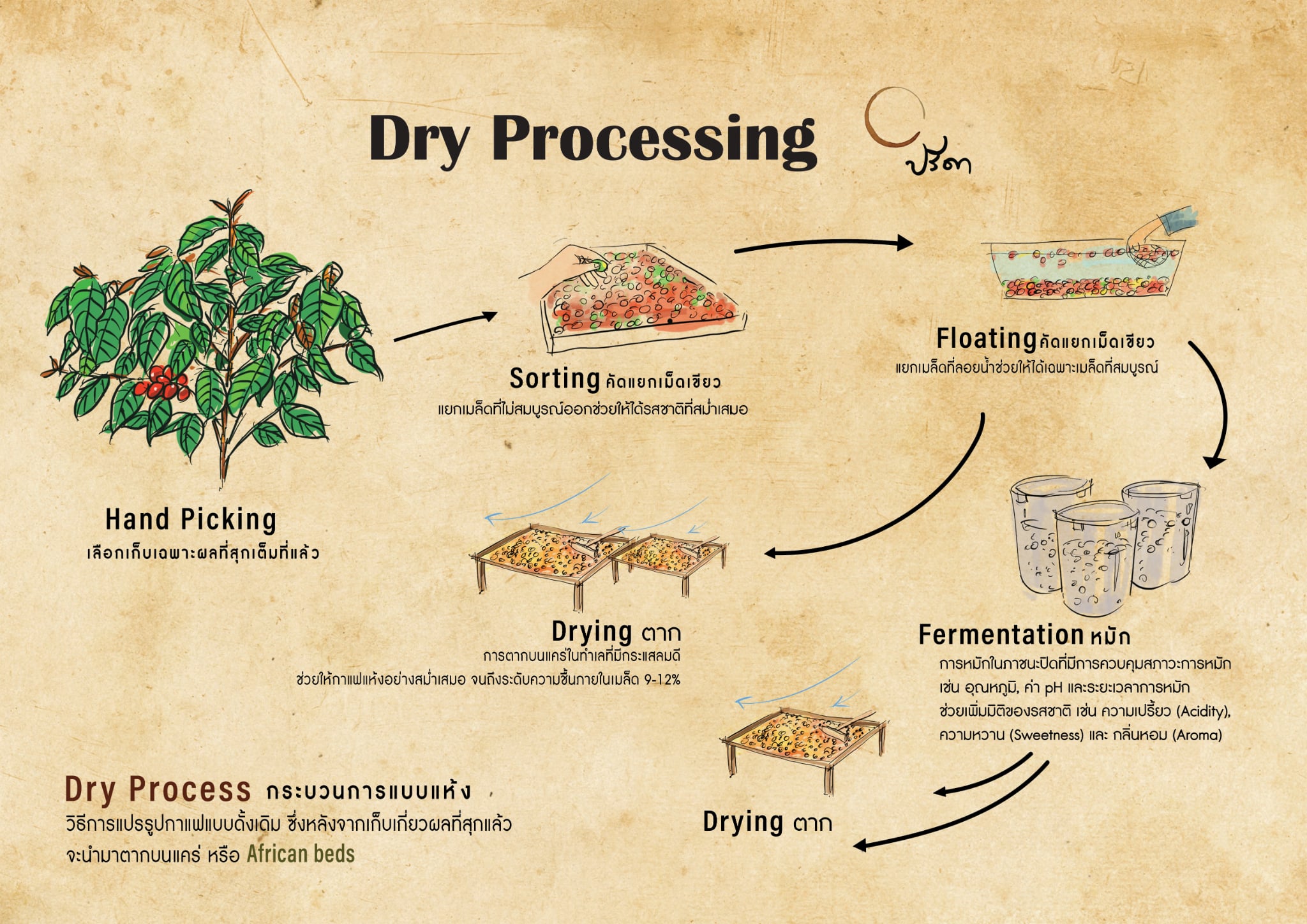 Dry Processing

ปรีดา

Hand Picking
เลือกเก็บเฉพาะผลที่สุกเต็มที่แล้ว

Sorting คัดแยกเม็ดเขียว
แยกเมล็ดที่ไม่สมบูรณ์ออกช่วยให้ได้รสชาติที่สม่ำเสมอ

Floating คัดแยกเม็ดเขียว
แยกเมล็ดที่ลอยน้ำช่วยให้ได้เฉพาะเมล็ดที่สมบูรณ์

Fermentation หมัก
การหมักในภาชนะปิดที่มีการควบคุมสภาวะการหมัก เช่น อุณหภูมิ, ค่า pH และระยะเวลาการหมัก ช่วยเพิ่มมิติของรสชาติ เช่น ความเปรี้ยว (Acidity), ความหวาน (Sweetness) และ กลิ่นหอม (Aroma)

Drying ตาก
การตากบนแคร่ในทำเลที่มีกระแสลมดี
ช่วยให้กาแฟแห้งอย่างสม่ำเสมอ จนถึงระดับความชื้นภายในเมล็ด 9-12%

Drying ตาก

Dry Process กระบวนการแบบแห้ง
วิธีการแปรรูปกาแฟแบบดั้งเดิม ซึ่งหลังจากเก็บเกี่ยวผลที่สุกแล้ว จะนำมาตากบนแคร่ หรือ African beds