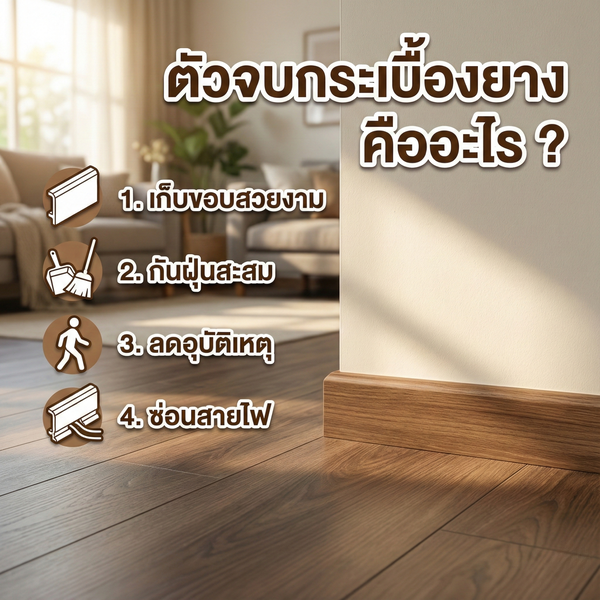 ตัวจบกระเบื้องยาง คืออะไร ?

1. เก็บขอบสวยงาม

2. กันฝุ่นสะสม

3. ลดอุบัติเหตุ

4. ซ่อนสายไฟ