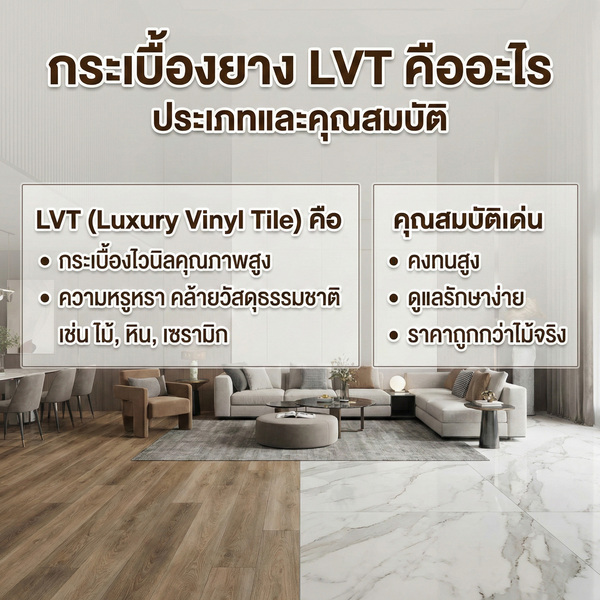 กระเบื้องยาง LVT คืออะไร
ประเภทและคุณสมบัติ

LVT (Luxury Vinyl Tile) คือ
• กระเบื้องไวนิลคุณภาพสูง
• ความหรูหรา คล้ายวัสดุธรรมชาติ เช่น ไม้, หิน, เซรามิก

คุณสมบัติเด่น
• คงทนสูง
• ดูแลรักษาง่าย
• ราคาถูกกว่าไม้จริง