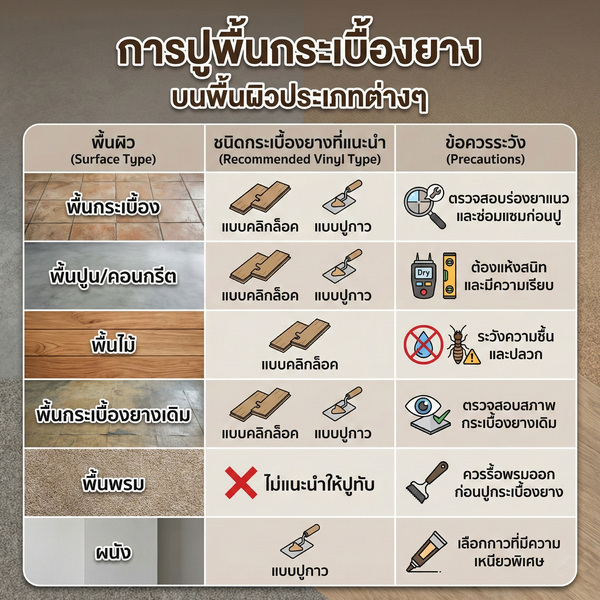 การปูพื้นกระเบื้องยาง
บนพื้นผิวประเภทต่างๆ

| พื้นผิว (Surface Type) | ชนิดกระเบื้องยางที่แนะนำ (Recommended Vinyl Type) | ข้อควรระวัง (Precautions) |
|---|---|---|
| พื้นกระเบื้อง | แบบคลิกล็อค แบบปูกาว | ตรวจสอบร่องยาแนว และซ่อมแซมก่อนปู |
| พื้นปูน/คอนกรีต | แบบคลิกล็อค แบบปูกาว | Dry ต้องแห้งสนิท และมีความเรียบ |
| พื้นไม้ | แบบคลิกล็อค | ระวังความชื้น และปลวก |
| พื้นกระเบื้องยางเดิม | แบบคลิกล็อค แบบปูกาว | ตรวจสอบสภาพ กระเบื้องยางเดิม |
| พื้นพรม | ไม่แนะนำให้ปูทับ | ควรรื้อพรมออก ก่อนปูกระเบื้องยาง |
| ผนัง | แบบปูกาว | เลือกกาวที่มีความ เหนียวพิเศษ |