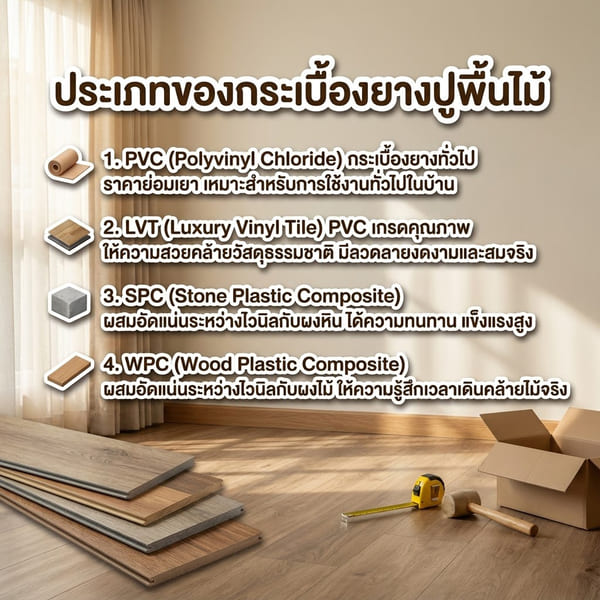 ประเภทของกระเบื้องยางปูพื้นไม้

1. PVC (Polyvinyl Chloride) กระเบื้องยางทั่วไป ราคาย่อมเยา เหมาะสำหรับการใช้งานทั่วไปในบ้าน

2. LVT (Luxury Vinyl Tile) PVC เกรดคุณภาพ ให้ความสวยคล้ายวัสดุธรรมชาติ มีลวดลายงดงามและสมจริง

3. SPC (Stone Plastic Composite) ผสมอัดแน่นระหว่างไวนิลกับผงหิน ได้ความทนทาน แข็งแรงสูง

4. WPC (Wood Plastic Composite) ผสมอัดแน่นระหว่างไวนิลกับผงไม้ ให้ความรู้สึกเวลาเดินคล้ายไม้จริง