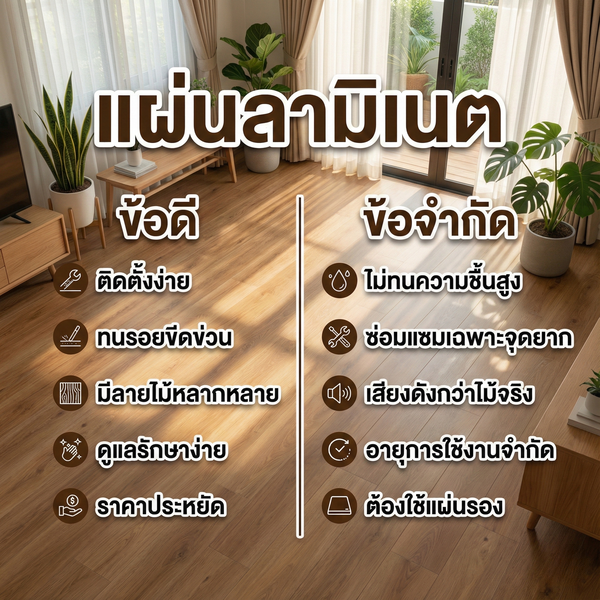 แผ่นลามิเนต

ข้อดี

ติดตั้งง่าย

ทนรอยขีดข่วน

มีลายไม้หลากหลาย

ดูแลรักษาง่าย

ราคาประหยัด

ข้อจำกัด

ไม่ทนความชื้นสูง

ซ่อมแซมเฉพาะจุดยาก

เสียงดังกว่าไม้จริง

อายุการใช้งานจำกัด

ต้องใช้แผ่นรอง