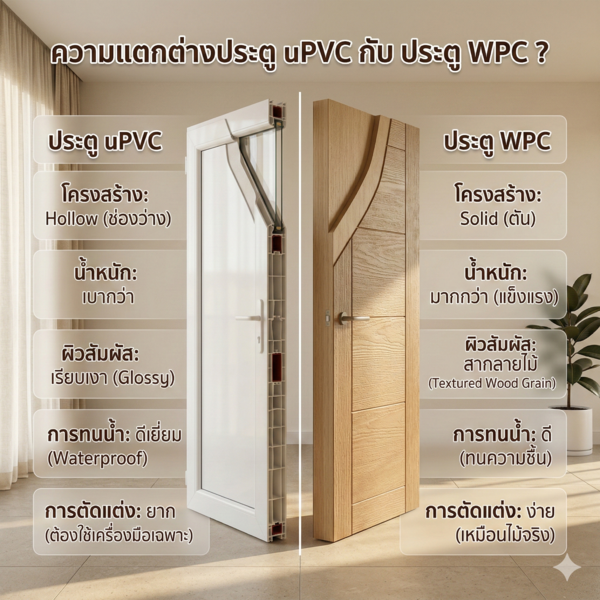 ความแตกต่างประตู uPVC กับ ประตู WPC ?

ประตู uPVC

โครงสร้าง: Hollow (ช่องว่าง)

น้ำหนัก: เบากว่า

ผิวสัมผัส: เรียบเงา (Glossy)

การทนน้ำ: ดีเยี่ยม (Waterproof)

การตัดแต่ง: ยาก (ต้องใช้เครื่องมือเฉพาะ)

ประตู WPC

โครงสร้าง: Solid (ตัน)

น้ำหนัก: มากกว่า (แข็งแรง)

ผิวสัมผัส: สากลายไม้ (Textured Wood Grain)

การทนน้ำ: ดี (ทนความชื้น)

การตัดแต่ง: ง่าย (เหมือนไม้จริง)