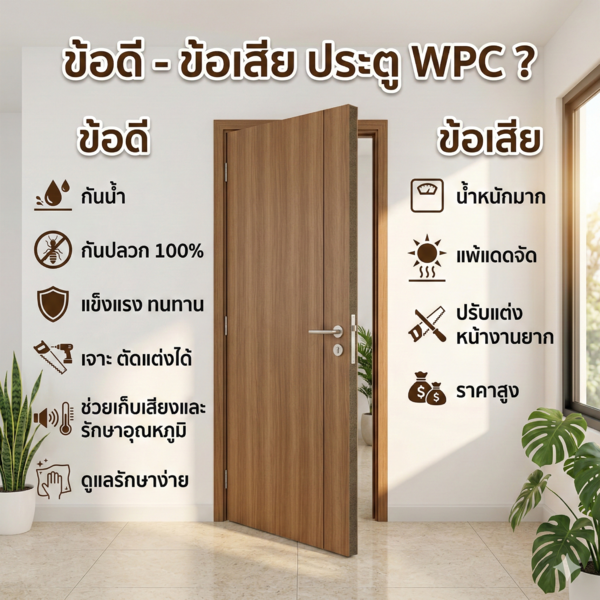 ข้อดี - ข้อเสีย ประตู WPC ?

ข้อดี

กันน้ำ

กันปลวก 100%

แข็งแรง ทนทาน

เจาะ ตัดแต่งได้

ช่วยเก็บเสียงและรักษาอุณหภูมิ

ดูแลรักษาง่าย

ข้อเสีย

น้ำหนักมาก

แพ้แดดจัด

ปรับแต่งหน้างานยาก

ราคาสูง