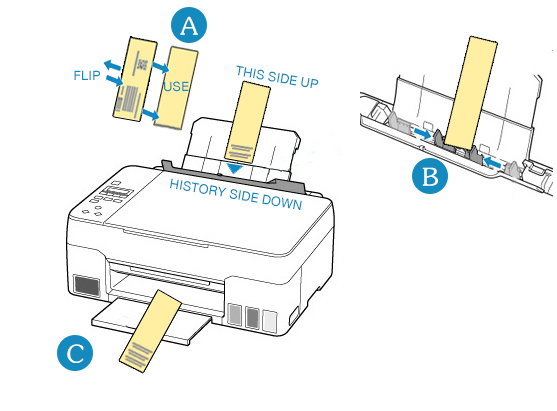 A

FLIP

USE

THIS SIDE UP

HISTORY SIDE DOWN

B

C