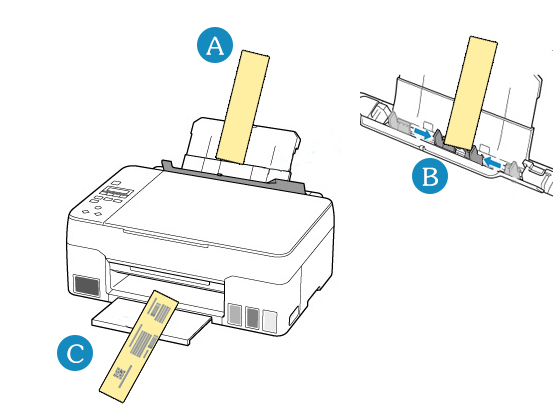 A

B

C