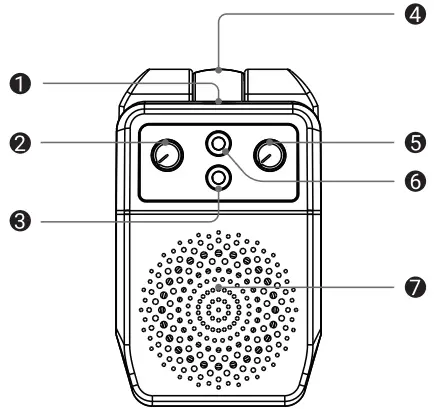 4
1
2
5
6
3
7