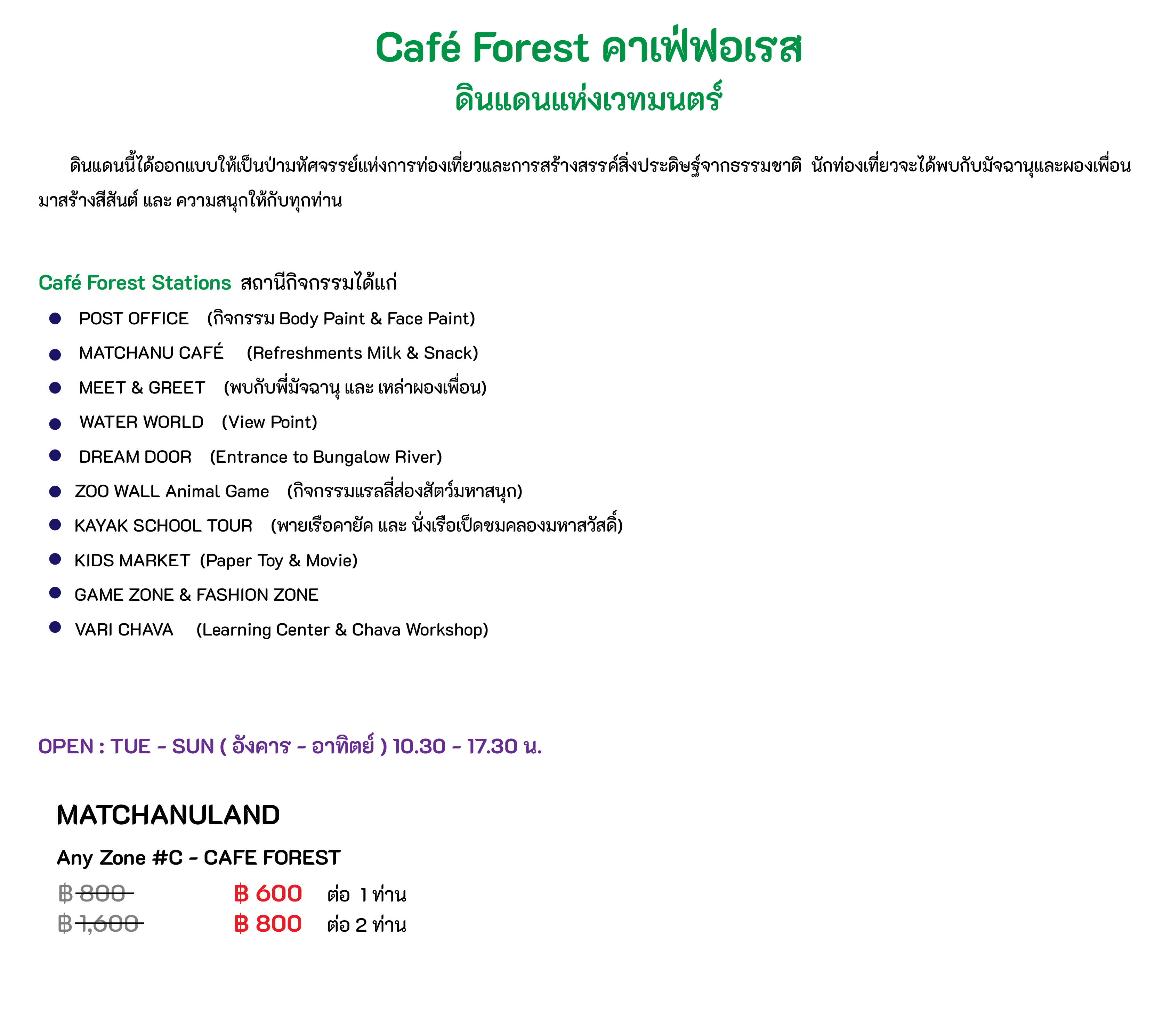 Café Forest คาเฟ่ฟอเรส
ดินแดนแห่งเวทมนตร์

ดินแดนนี้ได้ออกแบบให้เป็นป่ามหัศจรรย์แห่งการท่องเที่ยวและการสร้างสรรค์สิ่งประดิษฐ์จากธรรมชาติ นักท่องเที่ยวจะได้พบกับมัจฉานุและผองเพื่อนมาสร้างสีสันต์ และ ความสนุกให้กับทุกท่าน

Café Forest Stations สถานีกิจกรรมได้แก่
• POST OFFICE (กิจกรรม Body Paint & Face Paint)
• MATCHANU CAFÉ (Refreshments Milk & Snack)
• MEET & GREET (พบกับพี่มัจฉานุ และ เหล่าผองเพื่อน)
• WATER WORLD (View Point)
• DREAM DOOR (Entrance to Bungalow River)
• ZOO WALL Animal Game (กิจกรรมแรลลี่ส่องสัตว์มหาสนุก)
• KAYAK SCHOOL TOUR (พายเรือคายัค และ นั่งเรือเป็ดชมคลองมหาสวัสดิ์)
• KIDS MARKET (Paper Toy & Movie)
• GAME ZONE & FASHION ZONE
• VARI CHAVA (Learning Center & Chava Workshop)

OPEN : TUE - SUN ( อังคาร - อาทิตย์ ) 10.30 - 17.30 น.

MATCHANULAND

Any Zone #C - CAFE FOREST
฿ 800 ฿ 600 ต่อ 1 ท่าน
฿ 1,600 ฿ 800 ต่อ 2 ท่าน