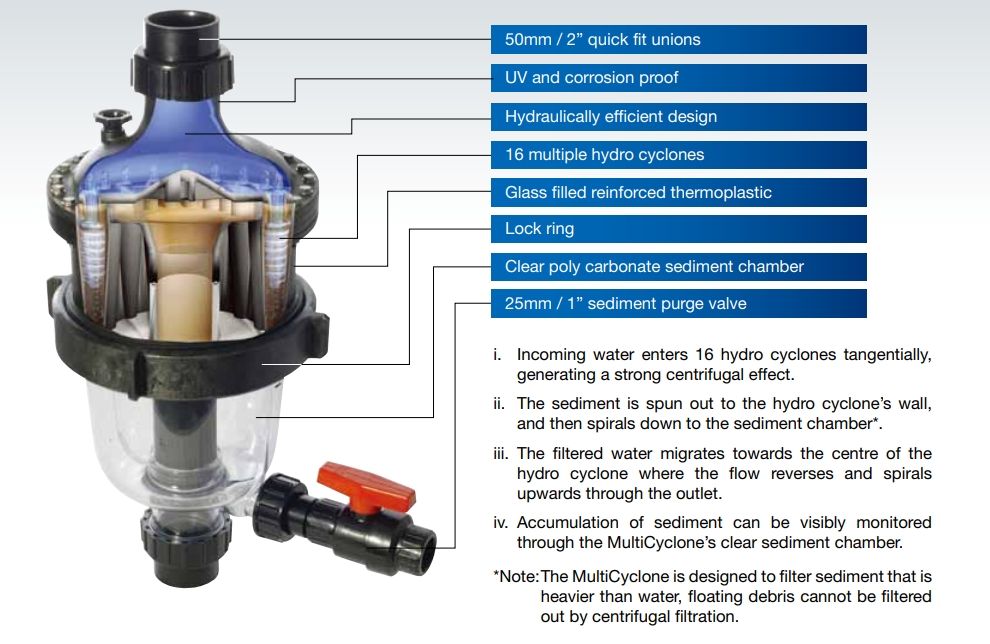 50mm / 2" quick fit unions

UV and corrosion proof

Hydraulically efficient design

16 multiple hydro cyclones

Glass filled reinforced thermoplastic

Lock ring

Clear poly carbonate sediment chamber

25mm / 1" sediment purge valve

i. Incoming water enters 16 hydro cyclones tangentially, generating a strong centrifugal effect.

ii. The sediment is spun out to the hydro cyclone's wall, and then spirals down to the sediment chamber*.

iii. The filtered water migrates towards the centre of the hydro cyclone where the flow reverses and spirals upwards through the outlet.

iv. Accumulation of sediment can be visibly monitored through the MultiCyclone's clear sediment chamber.

*Note: The MultiCyclone is designed to filter sediment that is heavier than water, floating debris cannot be filtered out by centrifugal filtration.